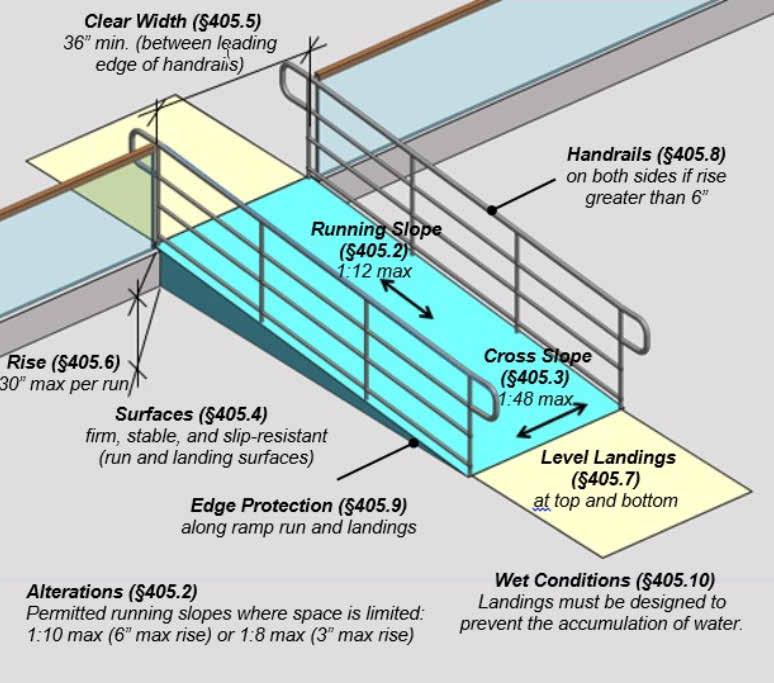 Clear Width (§405.5)
36" min. (between leading edge of handrails)

Handrails (§405.8)
on both sides if rise greater than 6"

Running Slope (§405.2)
1:12 max

Rise (§405.6)
30" max per run

Cross Slope (§405.3)
1:48 max

Surfaces (§405.4)
firm, stable, and slip-resistant (run and landing surfaces)

Level Landings (§405.7)
at top and bottom

Edge Protection (§405.9)
along ramp run and landings

Alterations (§405.2)
Permitted running slopes where space is limited: 1:10 max (6" max rise) or 1:8 max (3" max rise)

Wet Conditions (§405.10)
Landings must be designed to prevent the accumulation of water.