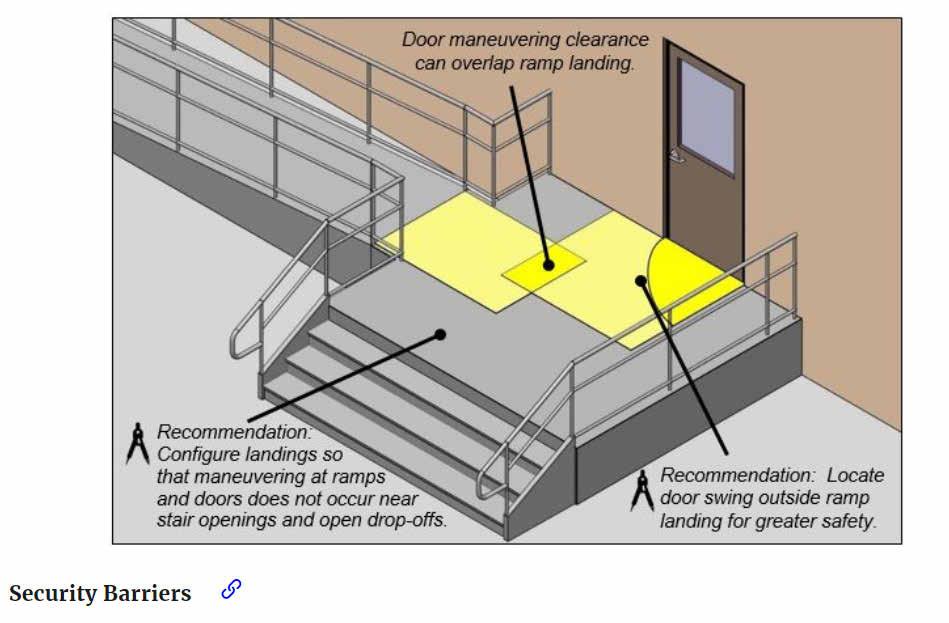 Door maneuvering clearance can overlap ramp landing.

Recommendation: Configure landings so that maneuvering at ramps and doors does not occur near stair openings and open drop-offs.

Recommendation: Locate door swing outside ramp landing for greater safety.

Security Barriers