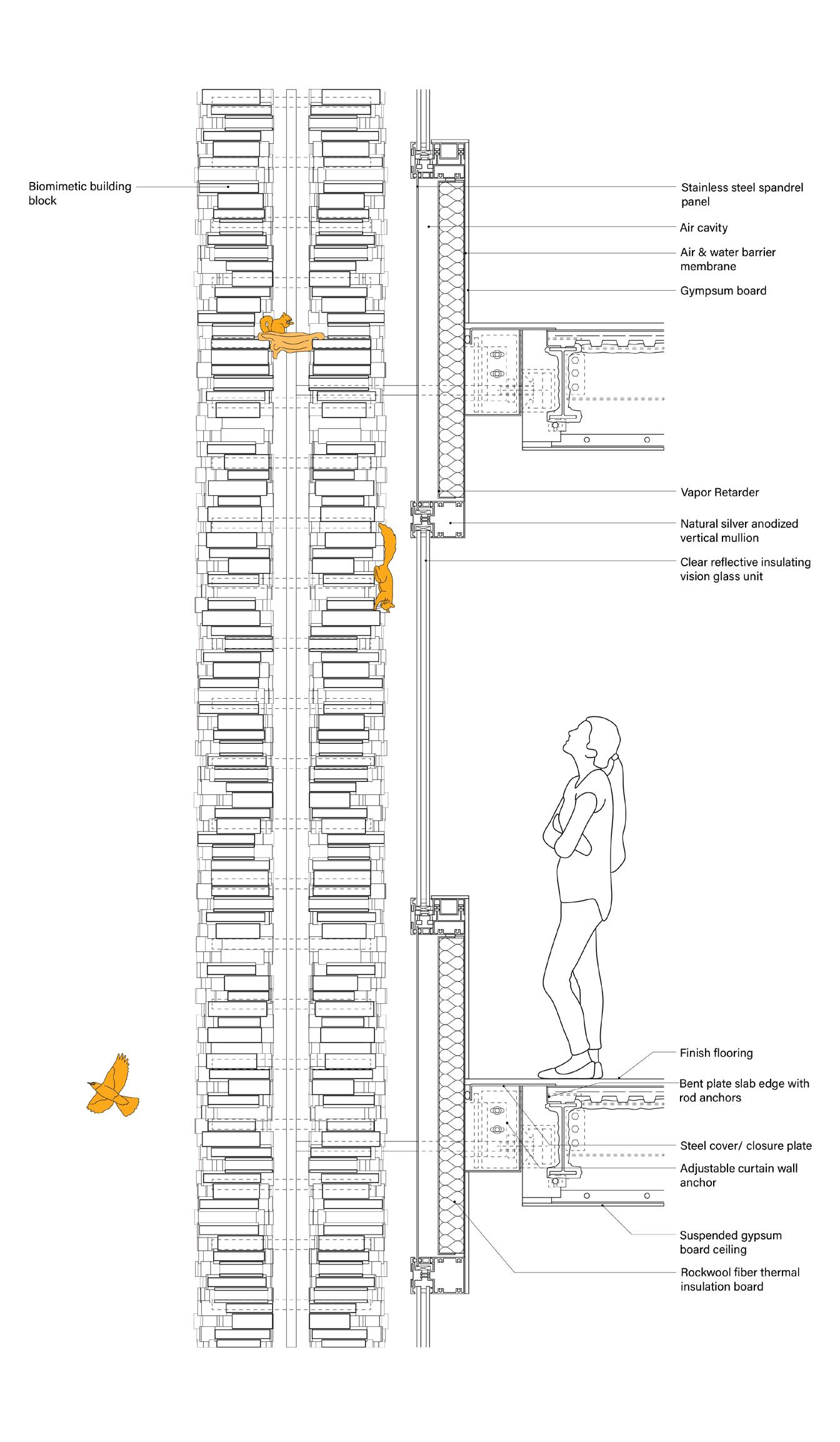 Biomimetic building block

Stainless steel spandrel panel

Air cavity

Air & water barrier membrane

Gympsum board

Vapor Retarder

Natural silver anodized vertical mullion

Clear reflective insulating vision glass unit

Finish flooring

Bent plate slab edge with rod anchors

Steel cover/ closure plate

Adjustable curtain wall anchor

Suspended gypsum board ceiling

Rockwool fiber thermal insulation board