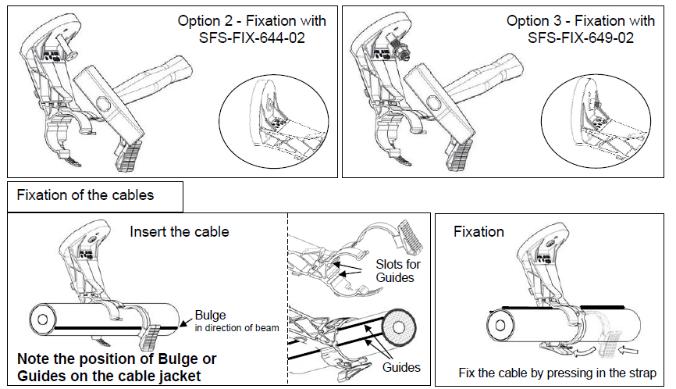 Option 2 - Fixation with SFS-FIX-644-02

Option 3 - Fixation with SFS-FIX-649-02

Fixation of the cables

Insert the cable

Bulge in direction of beam

Note the position of Bulge or Guides on the cable jacket

Slots for Guides

Guides

Fixation

Fix the cable by pressing in the strap