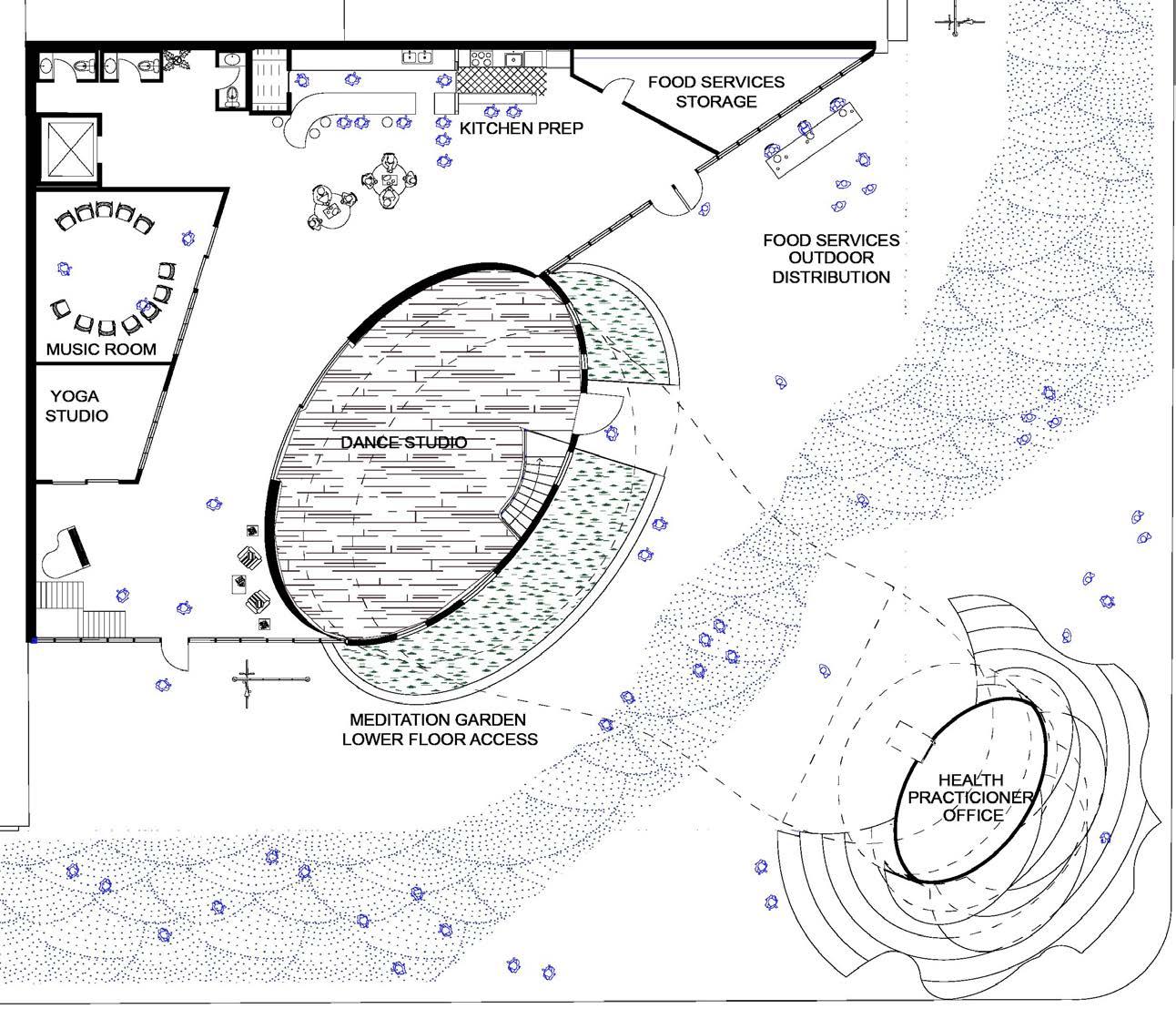 FOOD SERVICES STORAGE

KITCHEN PREP

FOOD SERVICES OUTDOOR DISTRIBUTION

MUSIC ROOM

YOGA STUDIO

DANCE STUDIO

MEDITATION GARDEN LOWER FLOOR ACCESS

HEALTH PRACTICIONER OFFICE