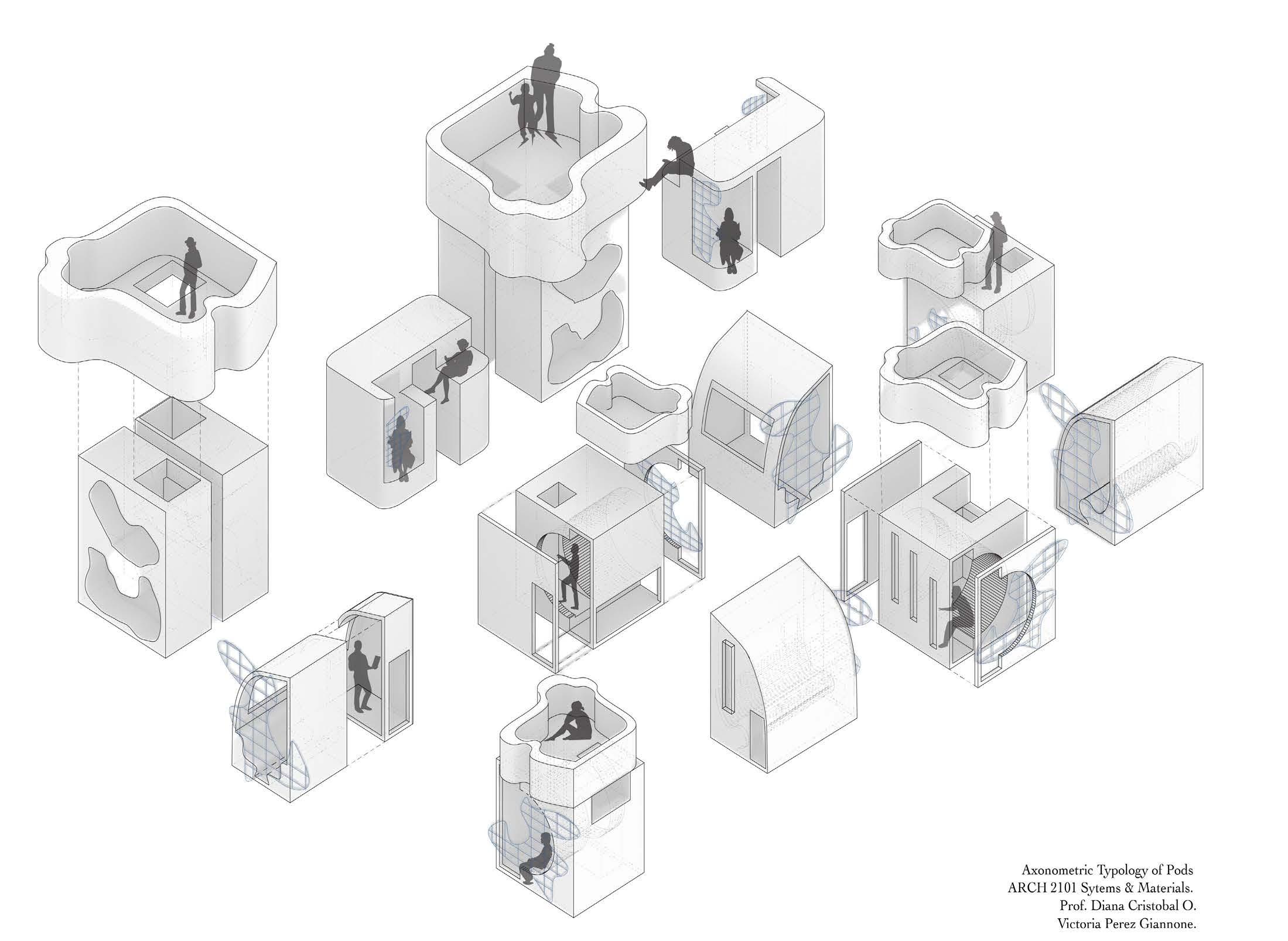 Axonometric Typology of Pods
ARCH 2101 Sytems & Materials.
Prof. Diana Cristobal O.
Victoria Perez Giannone.