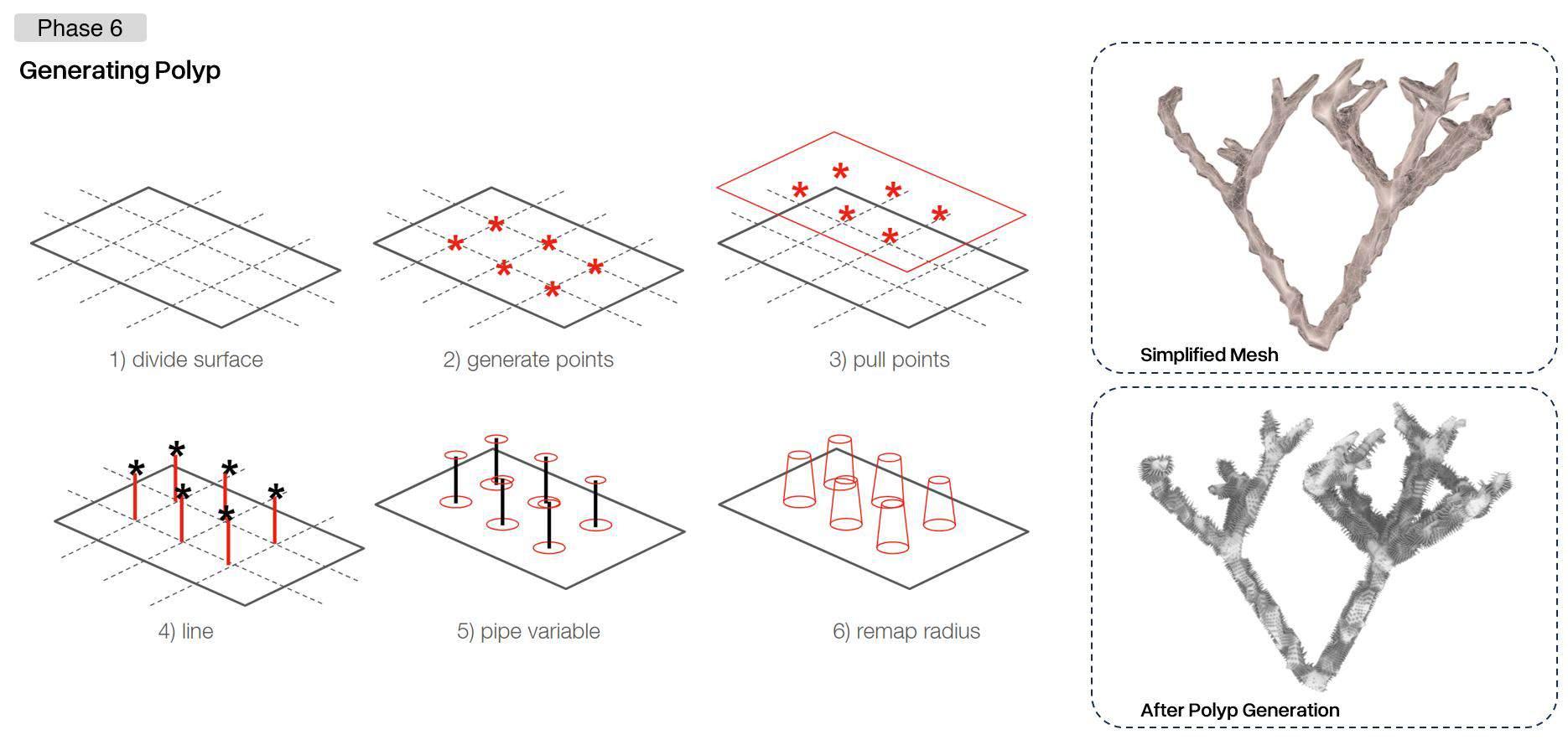 Phase 6

Generating Polyp

1) divide surface

2) generate points

3) pull points

4) line

5) pipe variable

6) remap radius

Simplified Mesh

After Polyp Generation