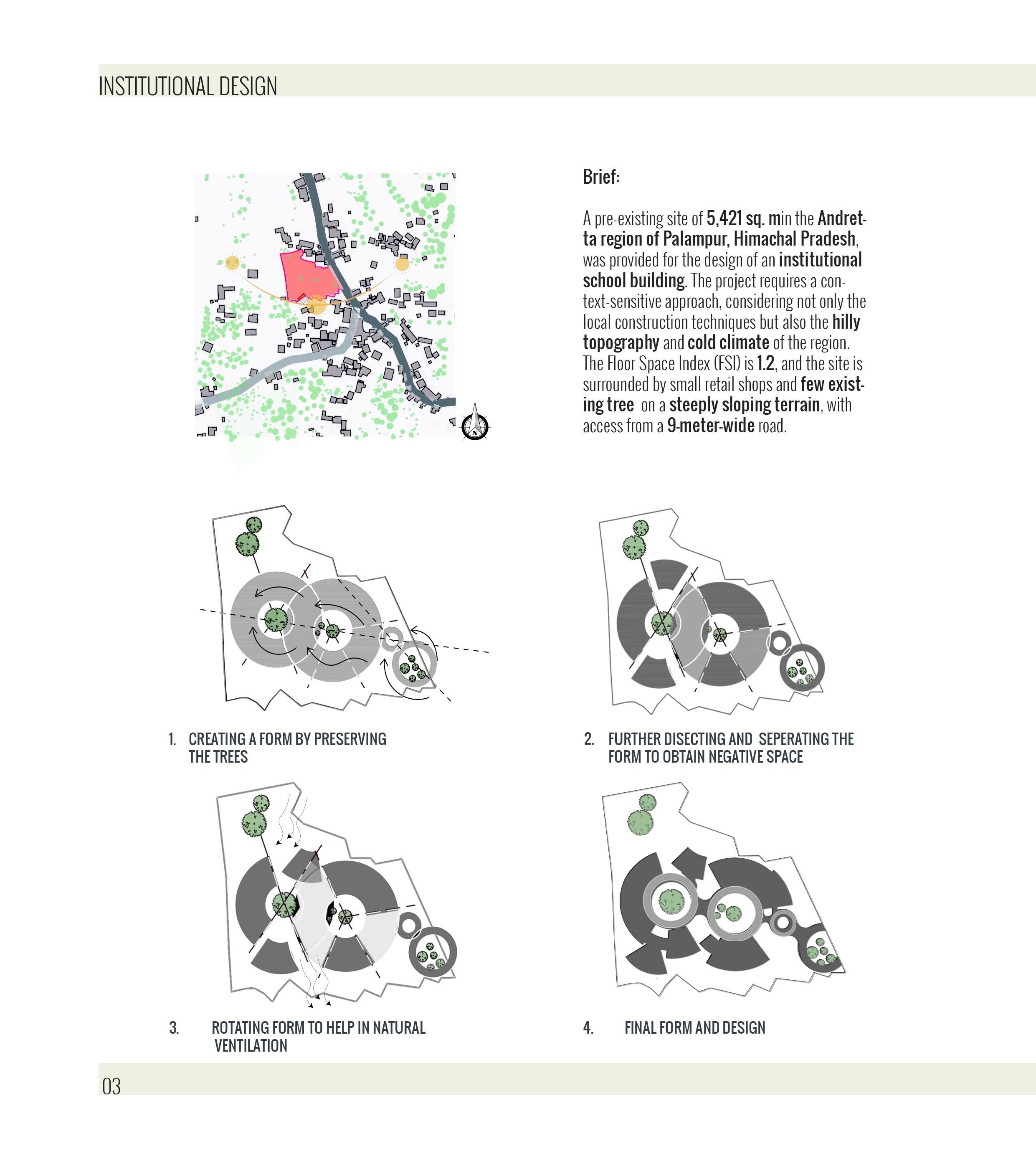 INSTITUTIONAL DESIGN

N

Brief:

A pre-existing site of 5,421 sq. min the Andretta region of Palampur, Himachal Pradesh, was provided for the design of an institutional school building. The project requires a context-sensitive approach, considering not only the local construction techniques but also the hilly topography and cold climate of the region. The Floor Space Index (FSI) is 1.2, and the site is surrounded by small retail shops and few existing tree on a steeply sloping terrain, with access from a 9-meter-wide road.

1. CREATING A FORM BY PRESERVING THE TREES

2. FURTHER DISECTING AND SEPERATING THE FORM TO OBTAIN NEGATIVE SPACE

3. ROTATING FORM TO HELP IN NATURAL VENTILATION

4. FINAL FORM AND DESIGN

03