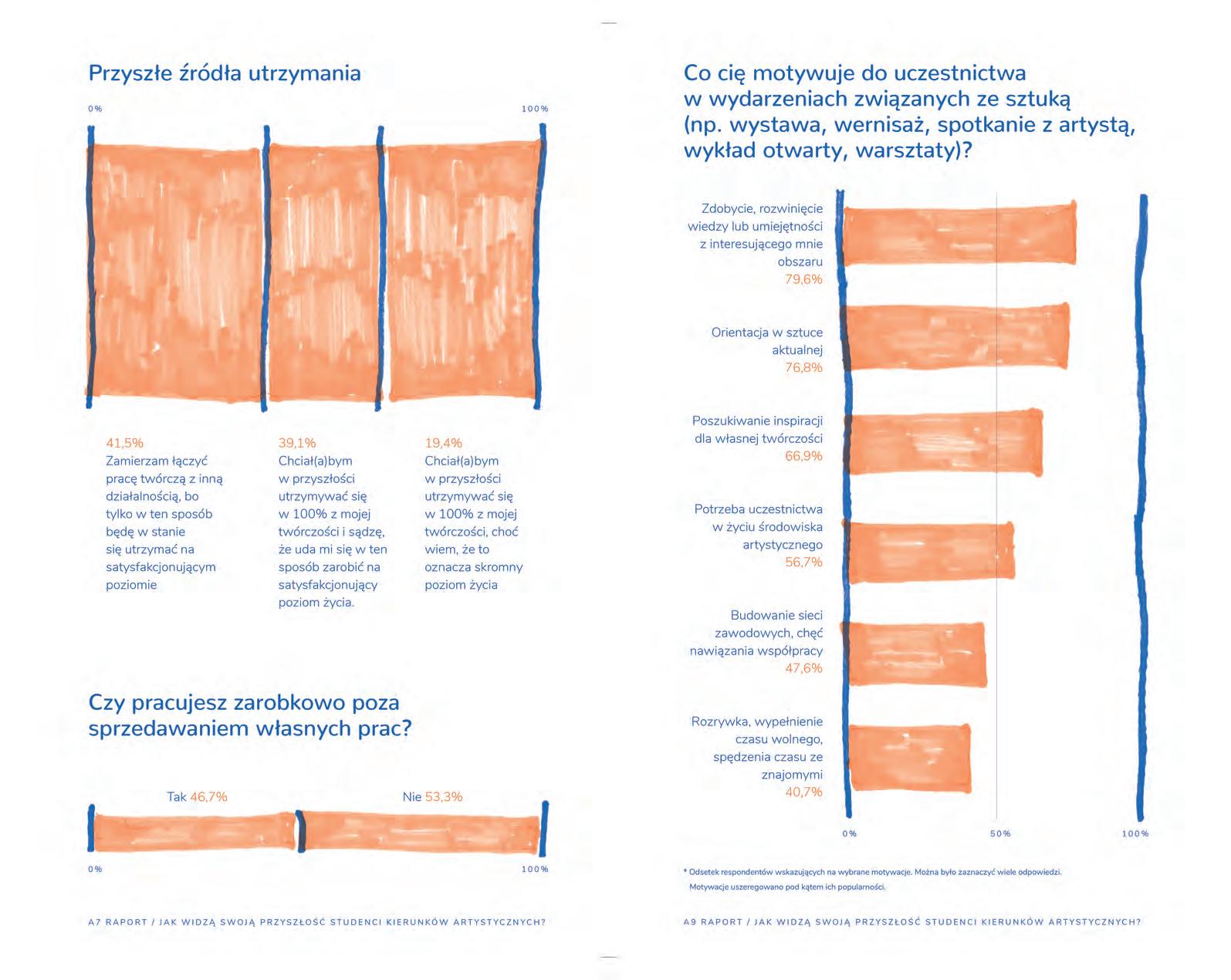 Przyszłe źródła utrzymania

0%

100%

41,5%
Zamierzam łączyć pracę twórczą z inną działalnością, bo tylko w ten sposób będę w stanie się utrzymać na satysfakcjonującym poziomie

39,1%
Chciał(a)bym w przyszłości utrzymywać się w 100% z mojej twórczości i sądzę, że uda mi się w ten sposób zarobić na satysfakcjonujący poziom życia.

19,4%
Chciał(a)bym w przyszłości utrzymywać się w 100% z mojej twórczości, choć wiem, że to oznacza skromny poziom życia

Czy pracujesz zarobkowo poza sprzedawaniem własnych prac?

Tak 46,7%

Nie 53,3%

0%

100%

A7 RAPORT / JAK WIDZĄ SWOJĄ PRZYSZŁOŚĆ STUDENCI KIERUNKÓW ARTYSTYCZNYCH?

Co cię motywuje do uczestnictwa w wydarzeniach związanych ze sztuką (np. wystawa, wernisaż, spotkanie z artystą, wykład otwarty, warsztaty)?

Zdobycie, rozwinięcie wiedzy lub umiejętności z interesującego mnie obszaru
79,6%

Orientacja w sztuce aktualnej
76,8%

Poszukiwanie inspiracji dla własnej twórczości
66,9%

Potrzeba uczestnictwa w życiu środowiska artystycznego
56,7%

Budowanie sieci zawodowych, chęć nawiązania współpracy
47,6%

Rozrywka, wypełnienie czasu wolnego, spędzenia czasu ze znajomymi
40,7%

0%

50%

100%

* Odsetek respondentów wskazujących na wybrane motywacje. Można było zaznaczyć wiele odpowiedzi. Motywacje uszeregowano pod kątem ich popularności.

A9 RAPORT / JAK WIDZĄ SWOJĄ PRZYSZŁOŚĆ STUDENCI KIERUNKÓW ARTYSTYCZNYCH?