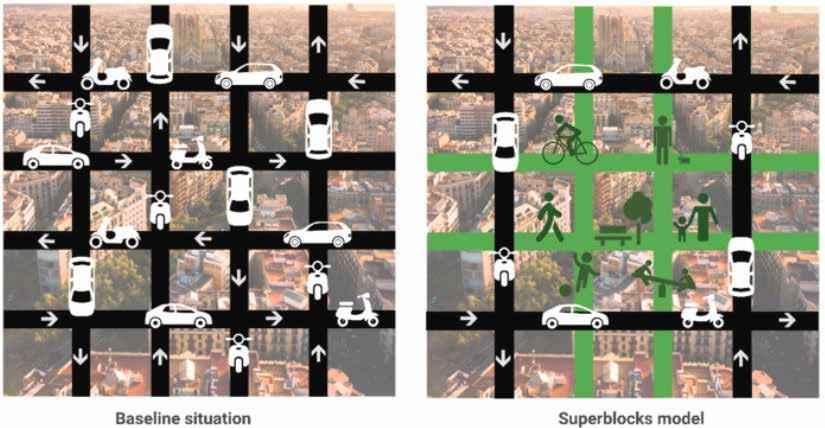 Baseline situation

Superblocks model