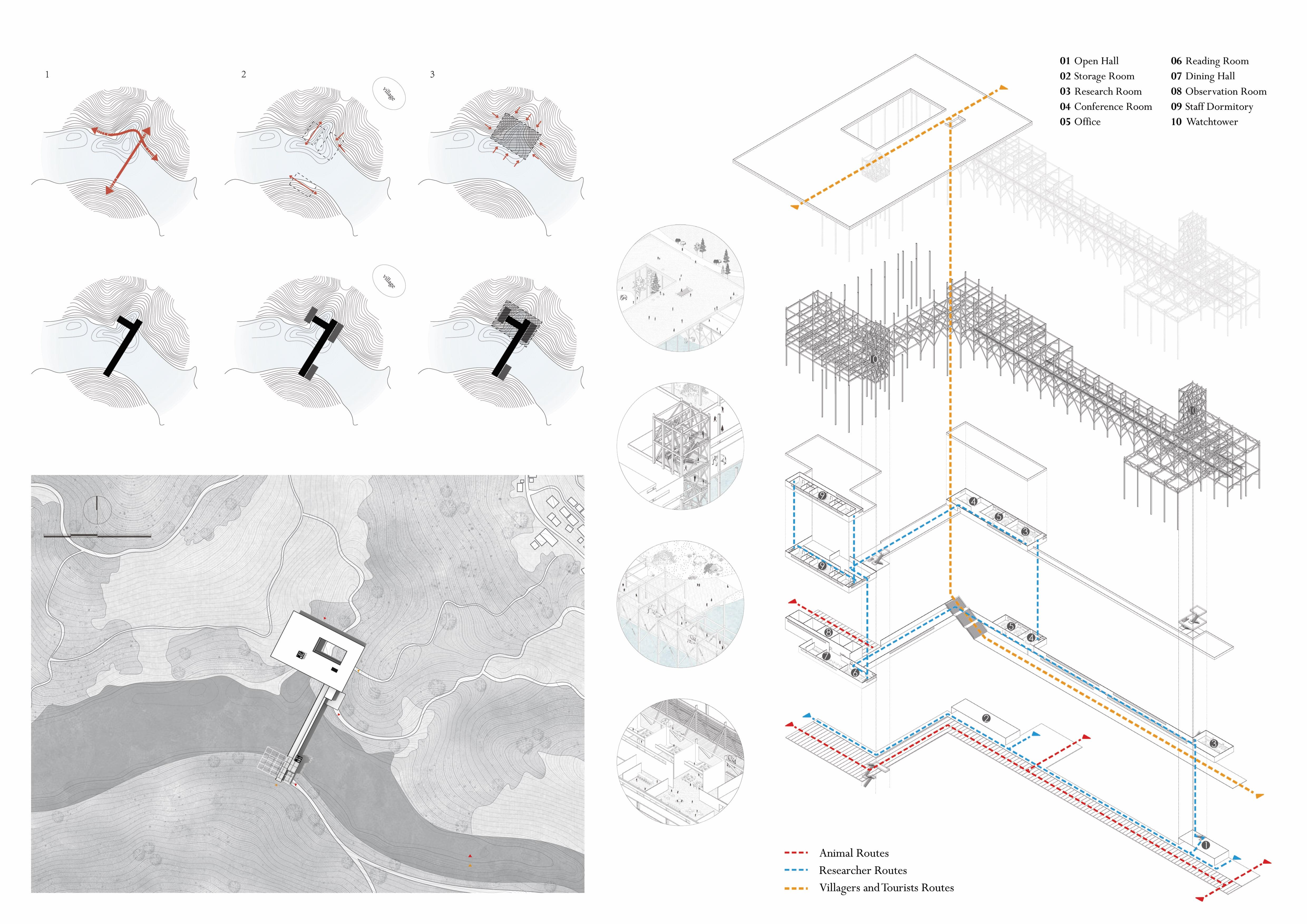 1

2

village

3

village

01 Open Hall
02 Storage Room
03 Research Room
04 Conference Room
05 Office

06 Reading Room
07 Dining Hall
08 Observation Room
09 Staff Dormitory
10 Watchtower

10

10

9

9

4

5

3

8

7

6

5

4

2

3

1

Animal Routes
Researcher Routes
Villagers and Tourists Routes