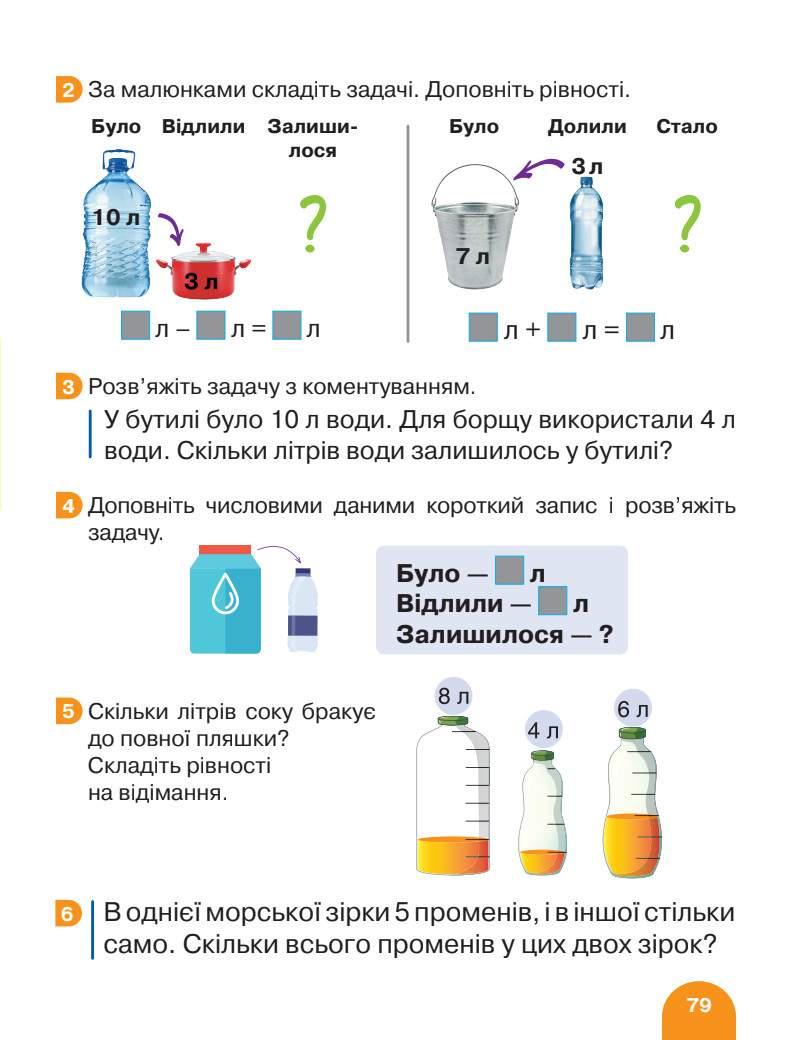 2 За малюнками складіть задачі. Доповніть рівності.

Було Відлили Залишилося

10 л

3 л

?

☐ л – ☐ л = ☐ л

Було Долили Стало

3 л

7 л

?

☐ л + ☐ л = ☐ л

3 Розв'яжіть задачу з коментуванням.

У бутилі було 10 л води. Для борщу використали 4 л води. Скільки літрів води залишилось у бутилі?

4 Доповніть числовими даними короткий запис і розв'яжіть задачу.

Було — ☐ л
Відлили — ☐ л
Залишилося — ?

5 Скільки літрів соку бракує до повної пляшки? Складіть рівності на відімання.

8 л

4 л

6 л

6 В однієї морської зірки 5 променів, і в іншої стільки само. Скільки всього променів у цих двох зірок?

79