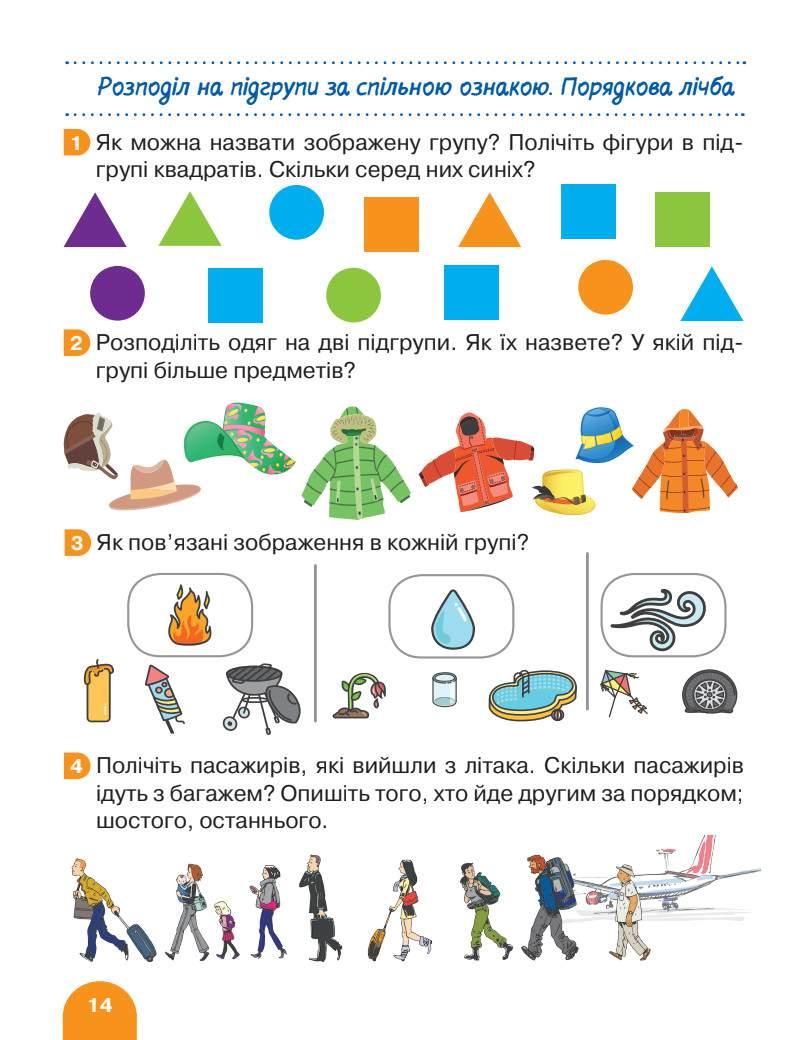 Розподіл на підгрупи за спільною ознакою. Порядкова лічба

1 Як можна назвати зображену групу? Полічіть фігури в підгрупі квадратів. Скільки серед них синіх?

2 Розподіліть одяг на дві підгрупи. Як їх назвете? У якій підгрупі більше предметів?

3 Як пов'язані зображення в кожній групі?

4 Полічіть пасажирів, які вийшли з літака. Скільки пасажирів ідуть з багажем? Опишіть того, хто йде другим за порядком; шостого, останнього.

14