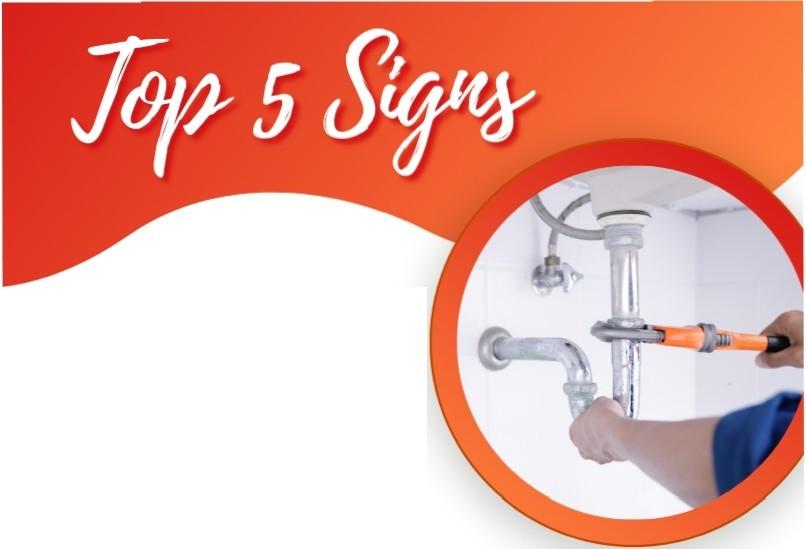 Top 5 Signs