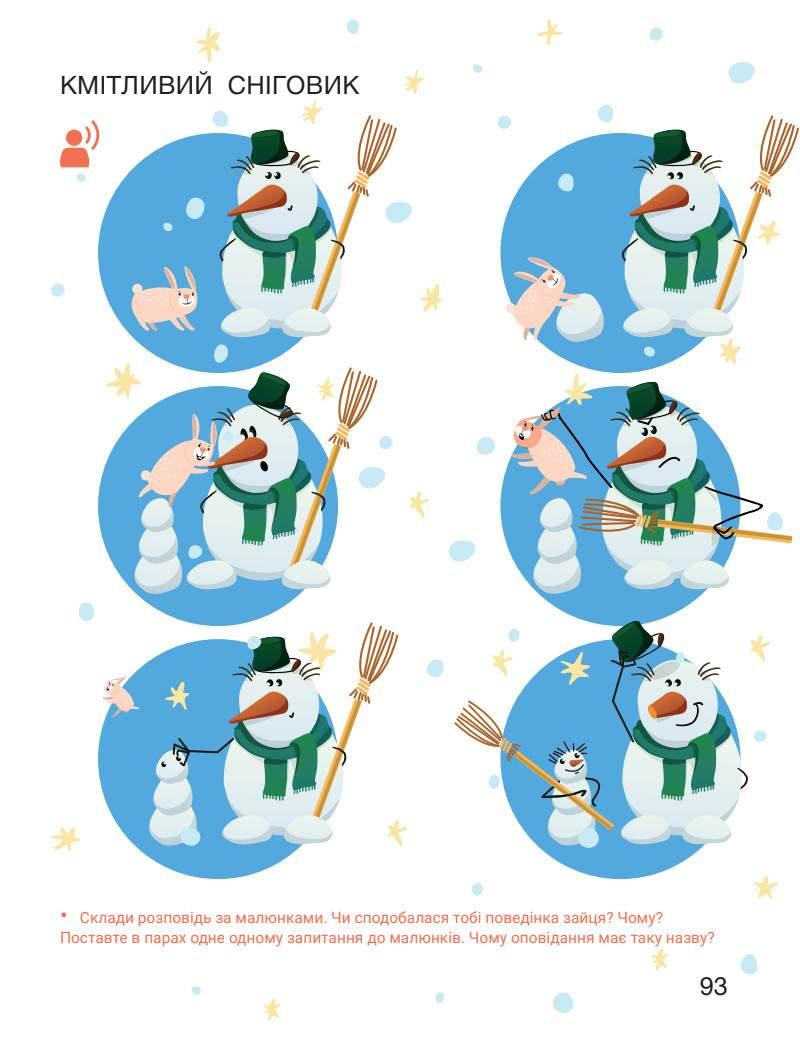 КМІТЛИВИЙ СНІГОВИК

• Склади розповідь за малюнками. Чи сподобалася тобі поведінка зайця? Чому? Поставте в парах одне одному запитання до малюнків. Чому оповідання має таку назву?

93