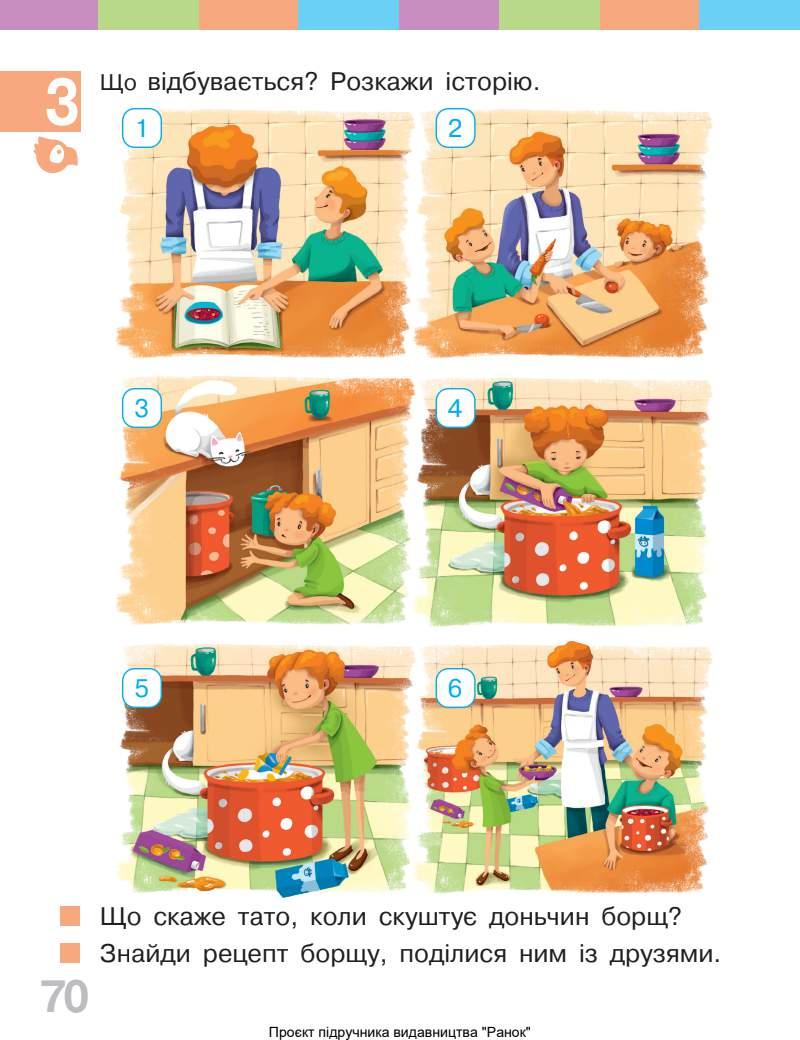 3

Що відбувається? Розкажи історію.

1

2

3

4

5

6

Що скаже тато, коли скуштує доньчин борщ?

Знайди рецепт борщу, поділися ним із друзями.

70

Проєкт підручника видавництва "Ранок"