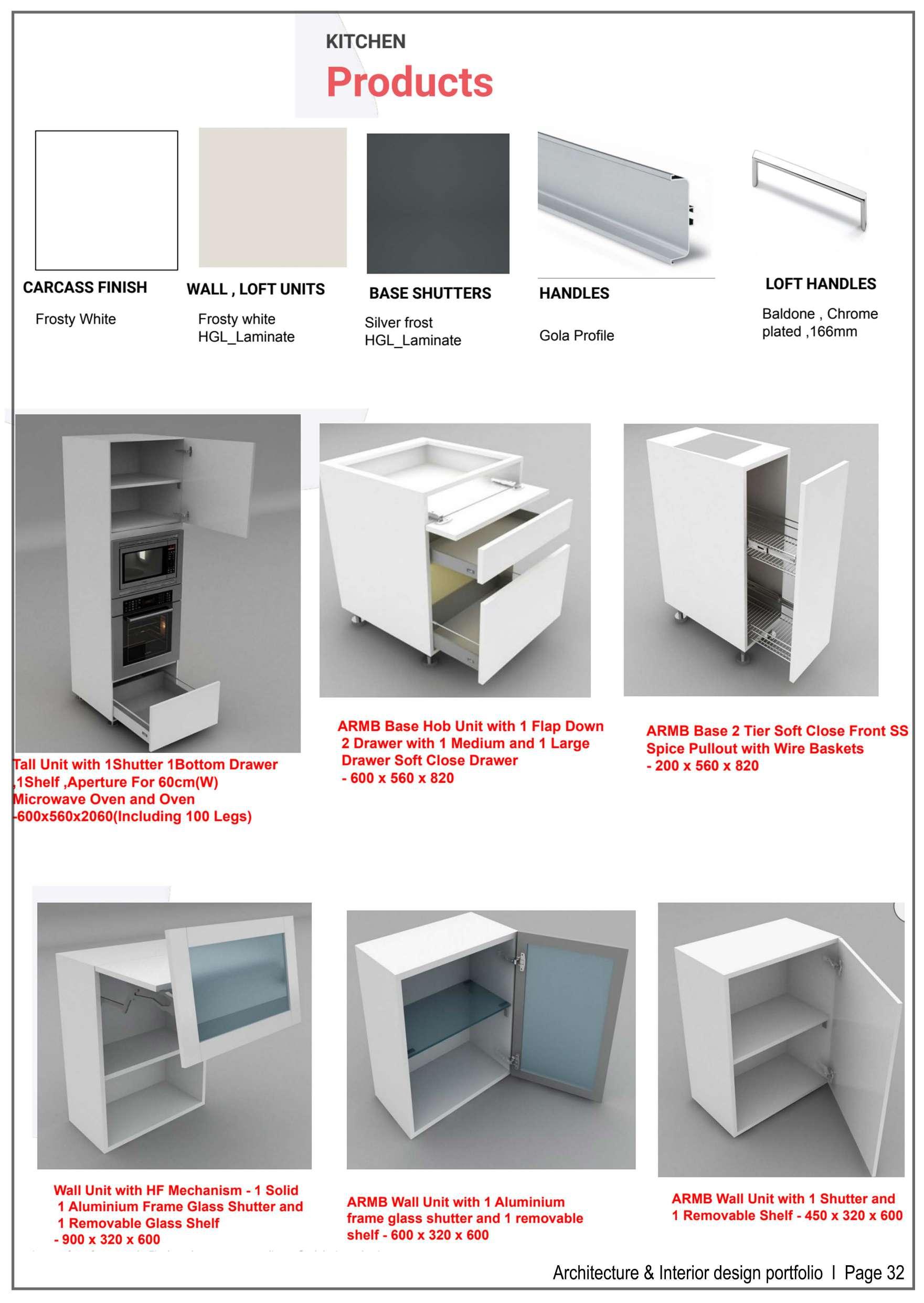 KITCHEN
Products

CARCASS FINISH
Frosty White

WALL , LOFT UNITS
Frosty white
HGL_Laminate

BASE SHUTTERS
Silver frost
HGL_Laminate

HANDLES
Gola Profile

LOFT HANDLES
Baldone , Chrome plated ,166mm

Tall Unit with 1Shutter 1Bottom Drawer ,1Shelf ,Aperture For 60cm(W) Microwave Oven and Oven -600x560x2060(Including 100 Legs)

ARMB Base Hob Unit with 1 Flap Down 2 Drawer with 1 Medium and 1 Large Drawer Soft Close Drawer - 600 x 560 x 820

ARMB Base 2 Tier Soft Close Front SS Spice Pullout with Wire Baskets - 200 x 560 x 820

Wall Unit with HF Mechanism - 1 Solid 1 Aluminium Frame Glass Shutter and 1 Removable Glass Shelf - 900 x 320 x 600

ARMB Wall Unit with 1 Aluminium frame glass shutter and 1 removable shelf - 600 x 320 x 600

ARMB Wall Unit with 1 Shutter and 1 Removable Shelf - 450 x 320 x 600

Architecture & Interior design portfolio I Page 32