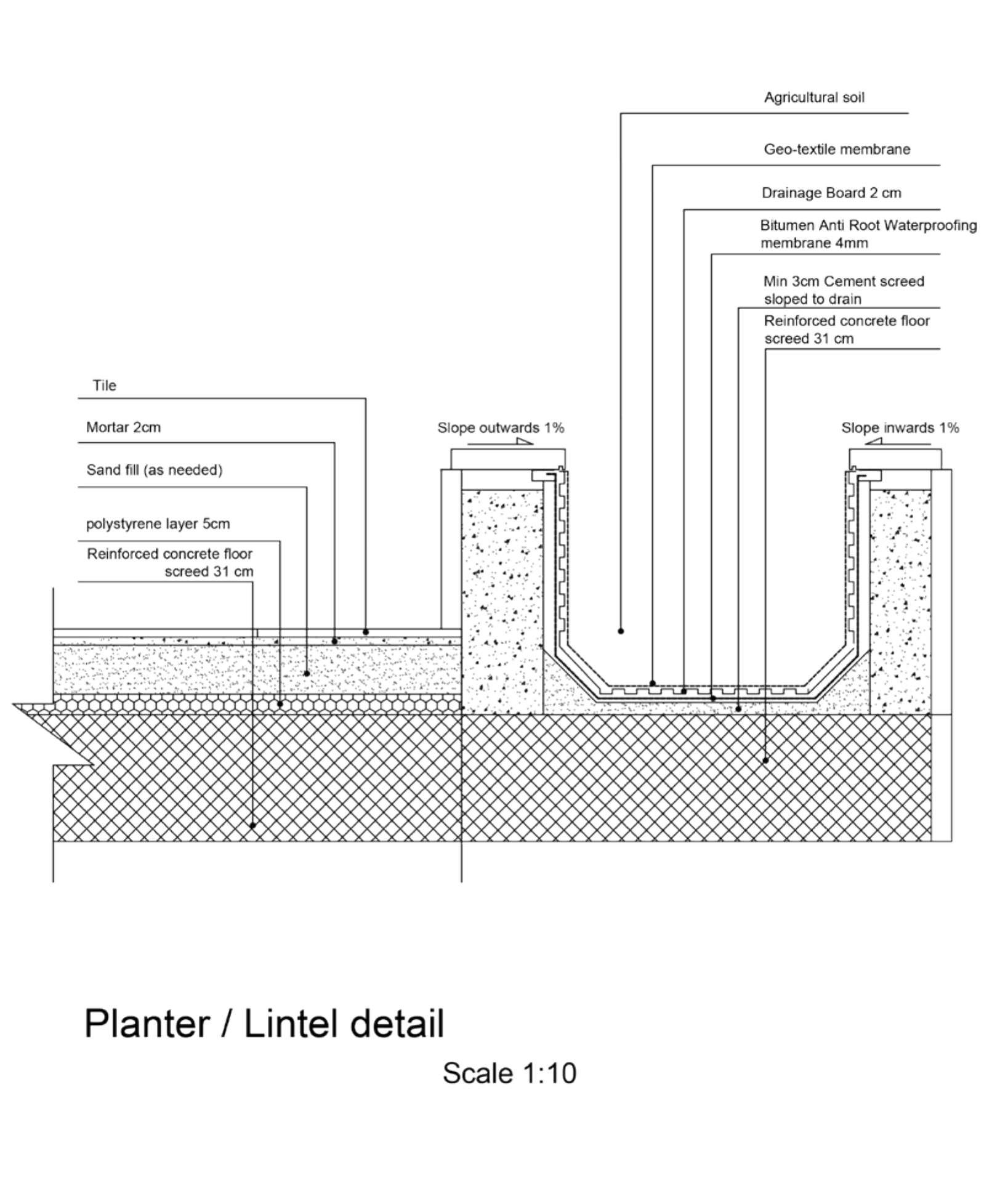 Agricultural soil

Geo-textile membrane

Drainage Board 2 cm

Bitumen Anti Root Waterproofing membrane 4mm

Min 3cm Cement screed sloped to drain

Reinforced concrete floor screed 31 cm

Tile

Mortar 2cm

Sand fill (as needed)

polystyrene layer 5cm

Reinforced concrete floor screed 31 cm

Slope outwards 1%

Slope inwards 1%

Planter / Lintel detail

Scale 1:10