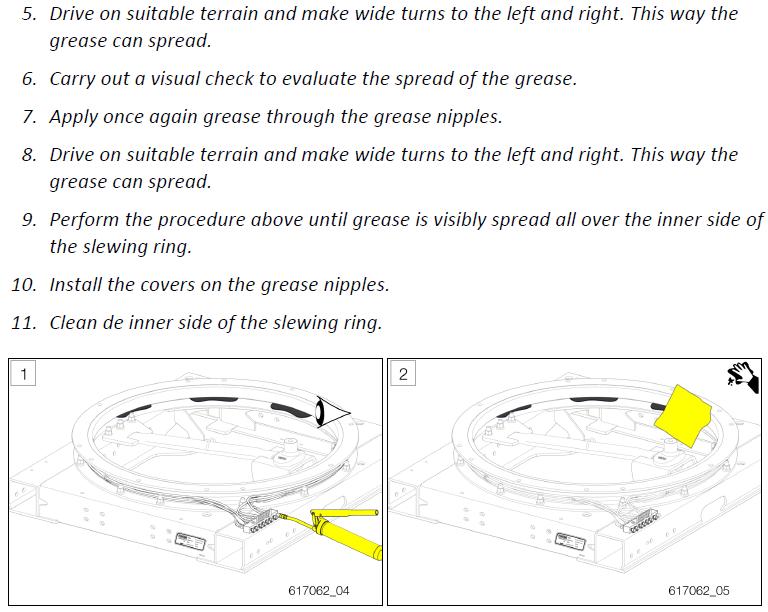 5. Drive on suitable terrain and make wide turns to the left and right. This way the grease can spread.

6. Carry out a visual check to evaluate the spread of the grease.

7. Apply once again grease through the grease nipples.

8. Drive on suitable terrain and make wide turns to the left and right. This way the grease can spread.

9. Perform the procedure above until grease is visibly spread all over the inner side of the slewing ring.

10. Install the covers on the grease nipples.

11. Clean de inner side of the slewing ring.

1

617062_04

2

617062_05