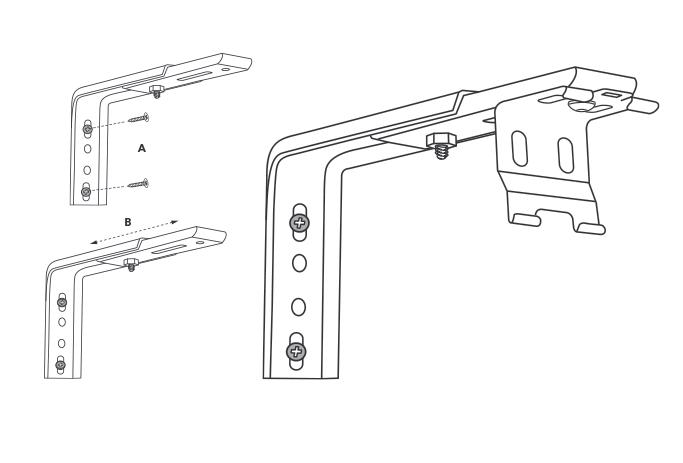 A

B