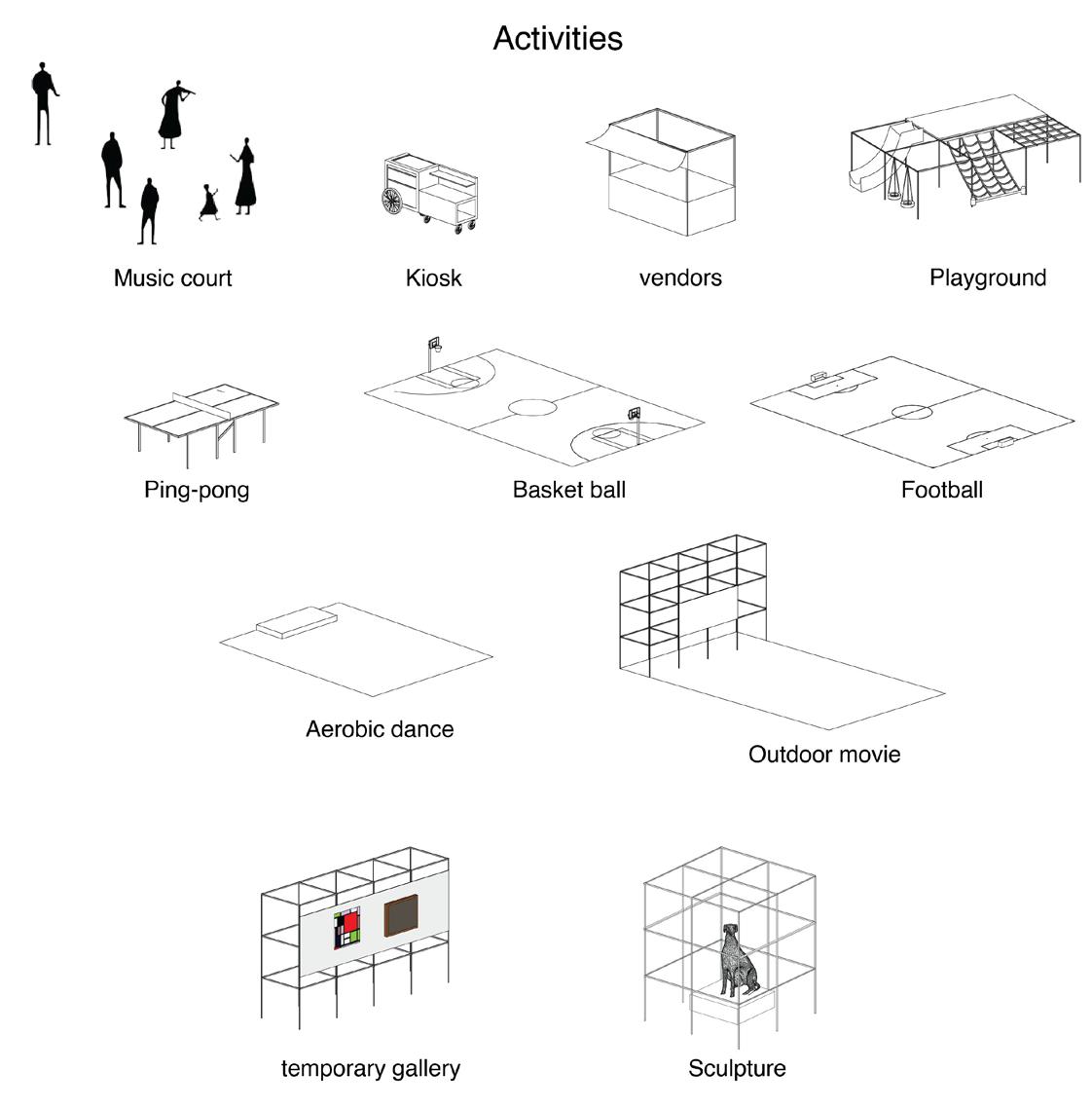 Activities

Music court

Kiosk

vendors

Playground

Ping-pong

Basket ball

Football

Aerobic dance

Outdoor movie

temporary gallery

Sculpture