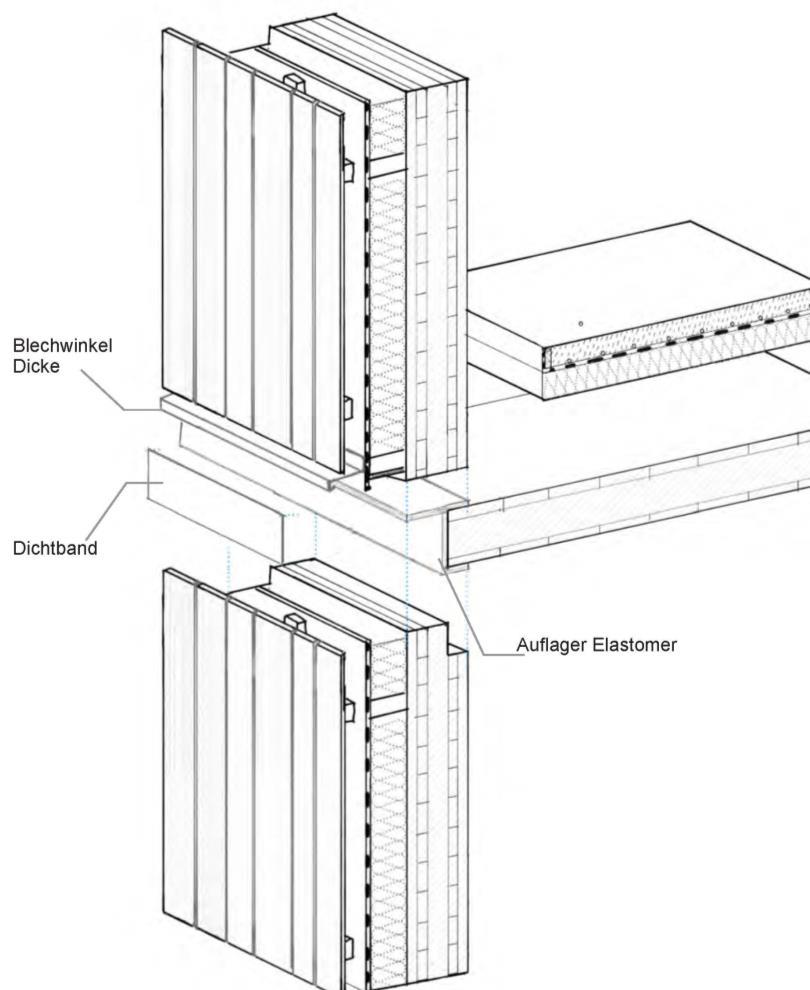 Blechwinkel Dicke

Dichtband

Auflager Elastomer