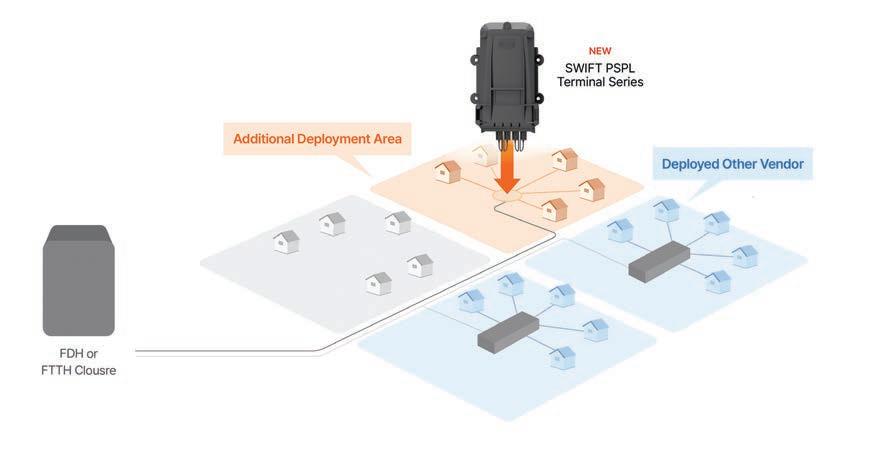 NEW
SWIFT PSPL
Terminal Series

Additional Deployment Area

Deployed Other Vendor

FDH or
FTTH Clousre