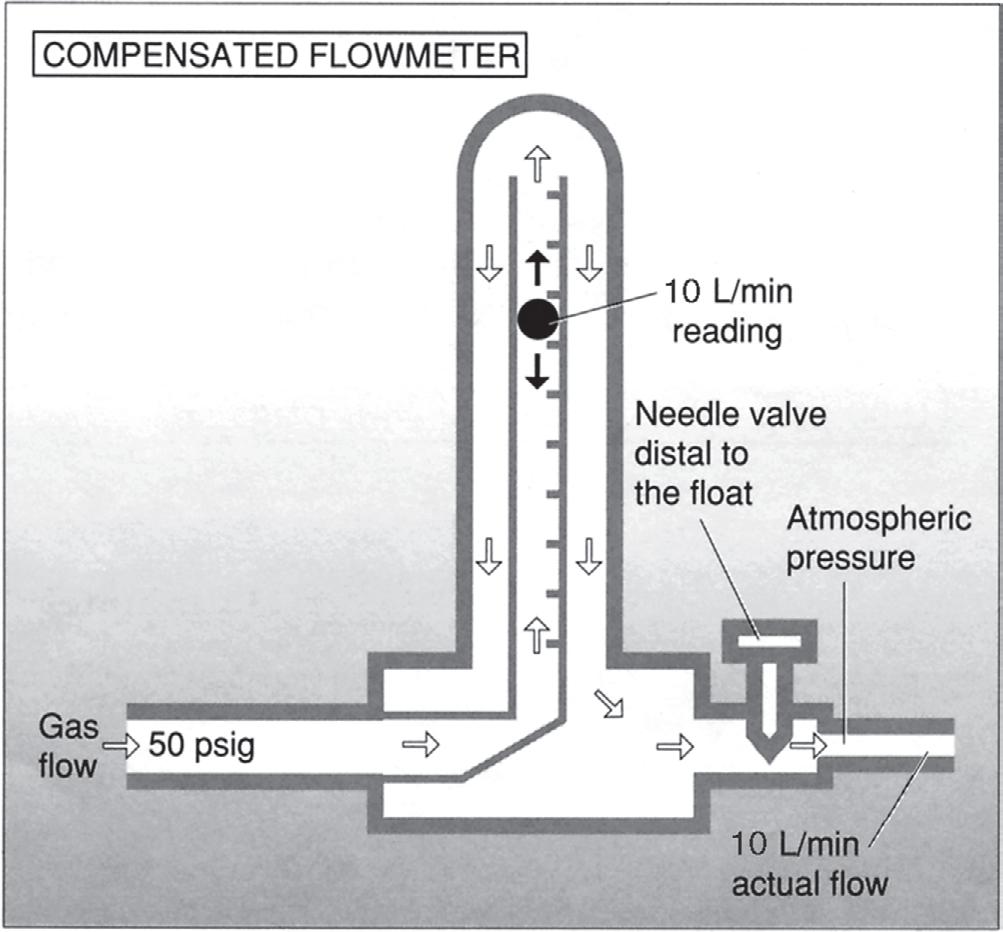 COMPENSATED FLOWMETER

10 L/min reading

Needle valve distal to the float

Atmospheric pressure

Gas flow

50 psig

10 L/min actual flow