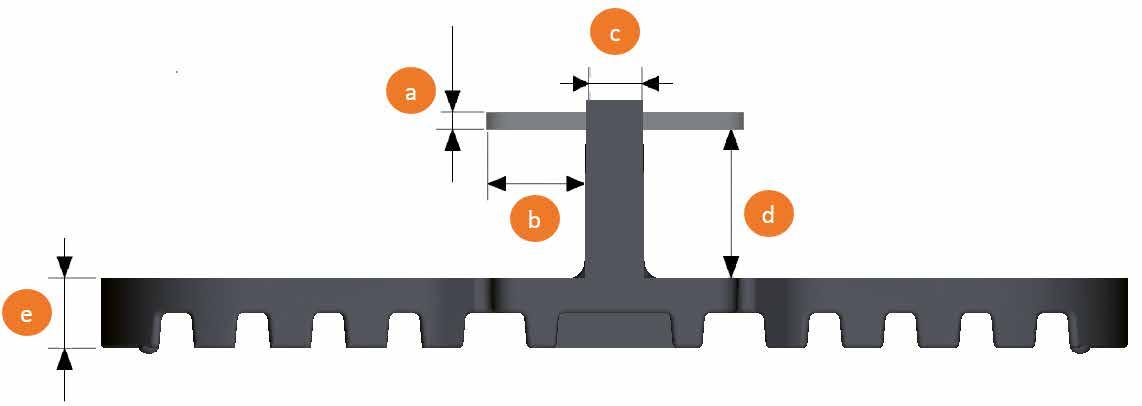 c
a
b
d
e