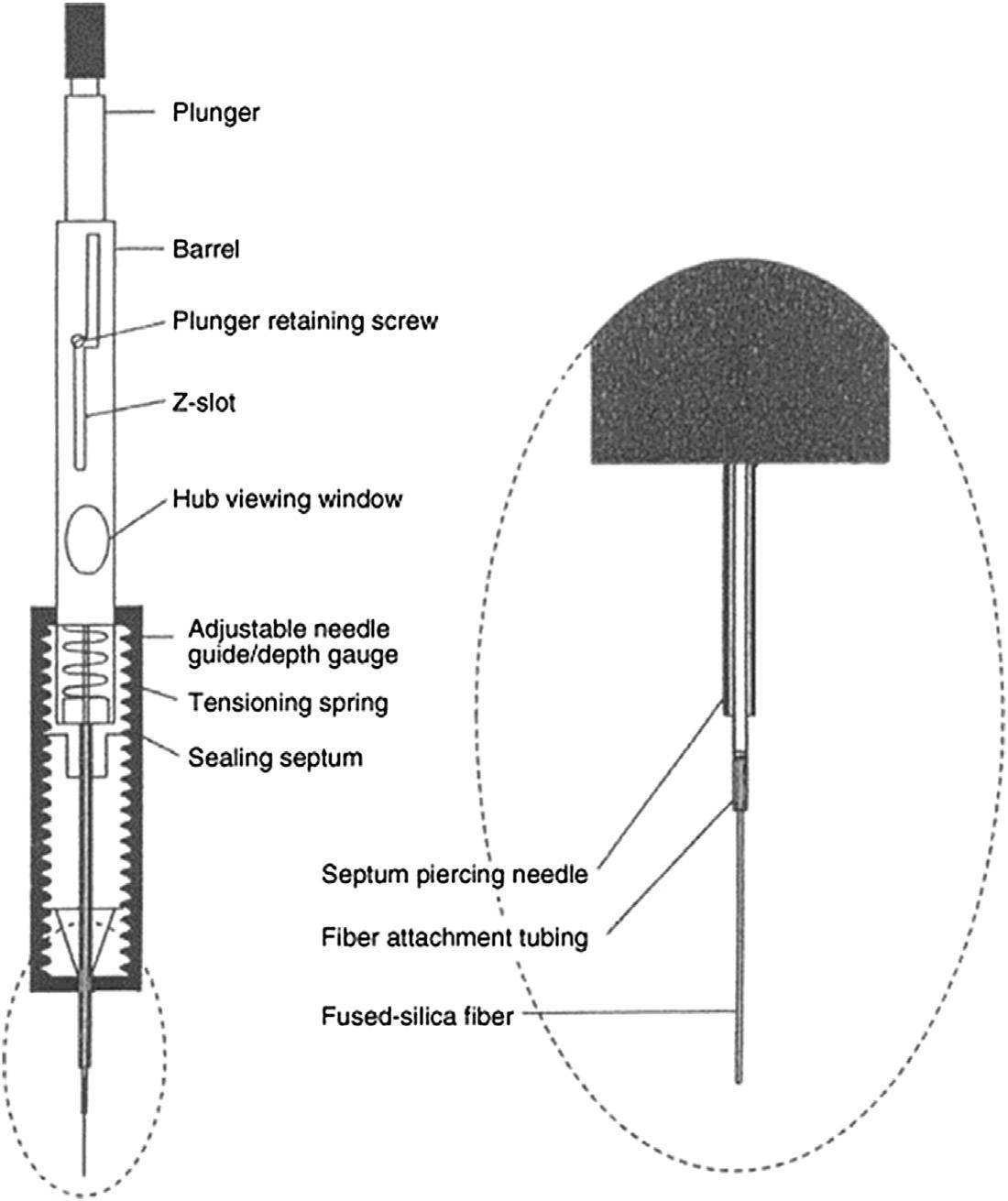 Plunger

Barrel

Plunger retaining screw

Z-slot

Hub viewing window

Adjustable needle guide/depth gauge

Tensioning spring

Sealing septum

Septum piercing needle

Fiber attachment tubing

Fused-silica fiber