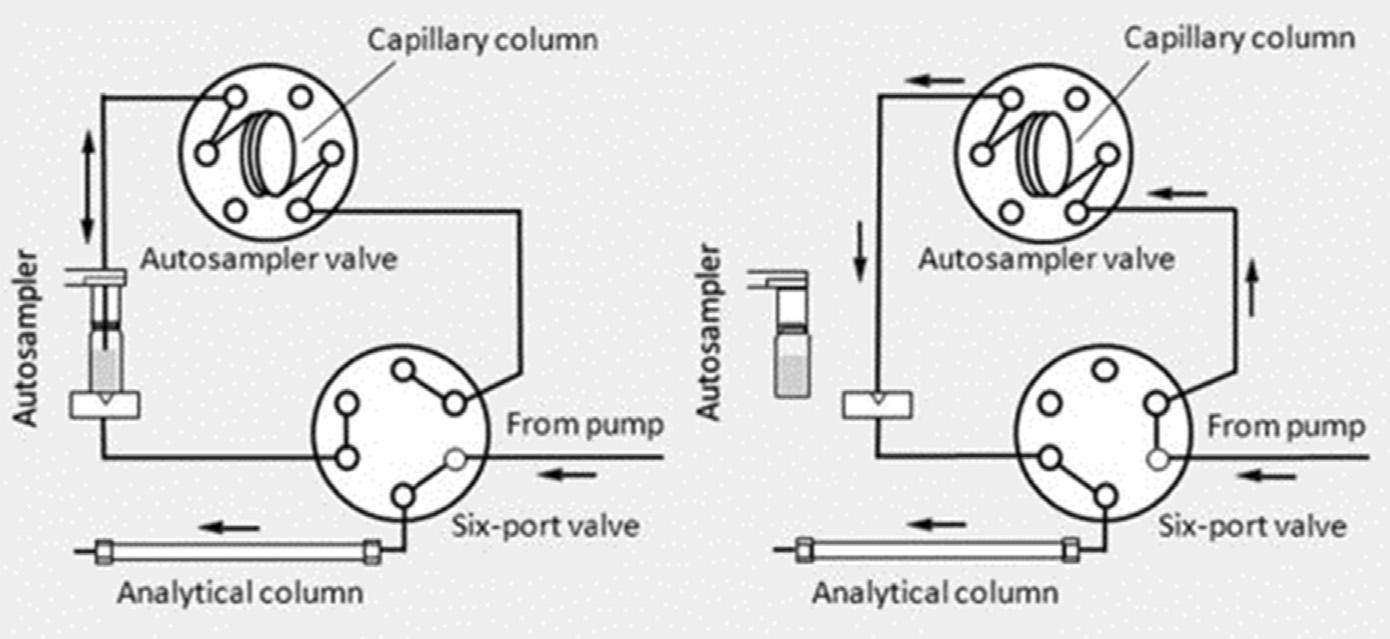 Capillary column

Autosampler valve

Autosampler

From pump

Six-port valve

Analytical column

Capillary column

Autosampler valve

Autosampler

From pump

Six-port valve

Analytical column