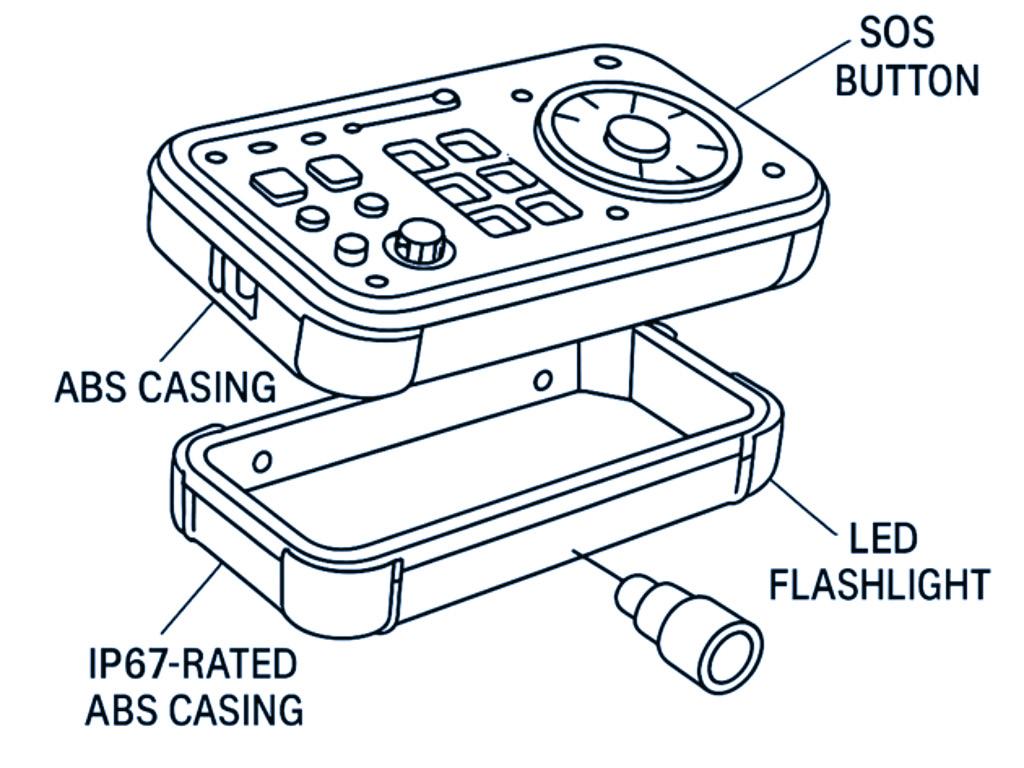 SOS BUTTON

ABS CASING

LED FLASHLIGHT

IP67-RATED ABS CASING