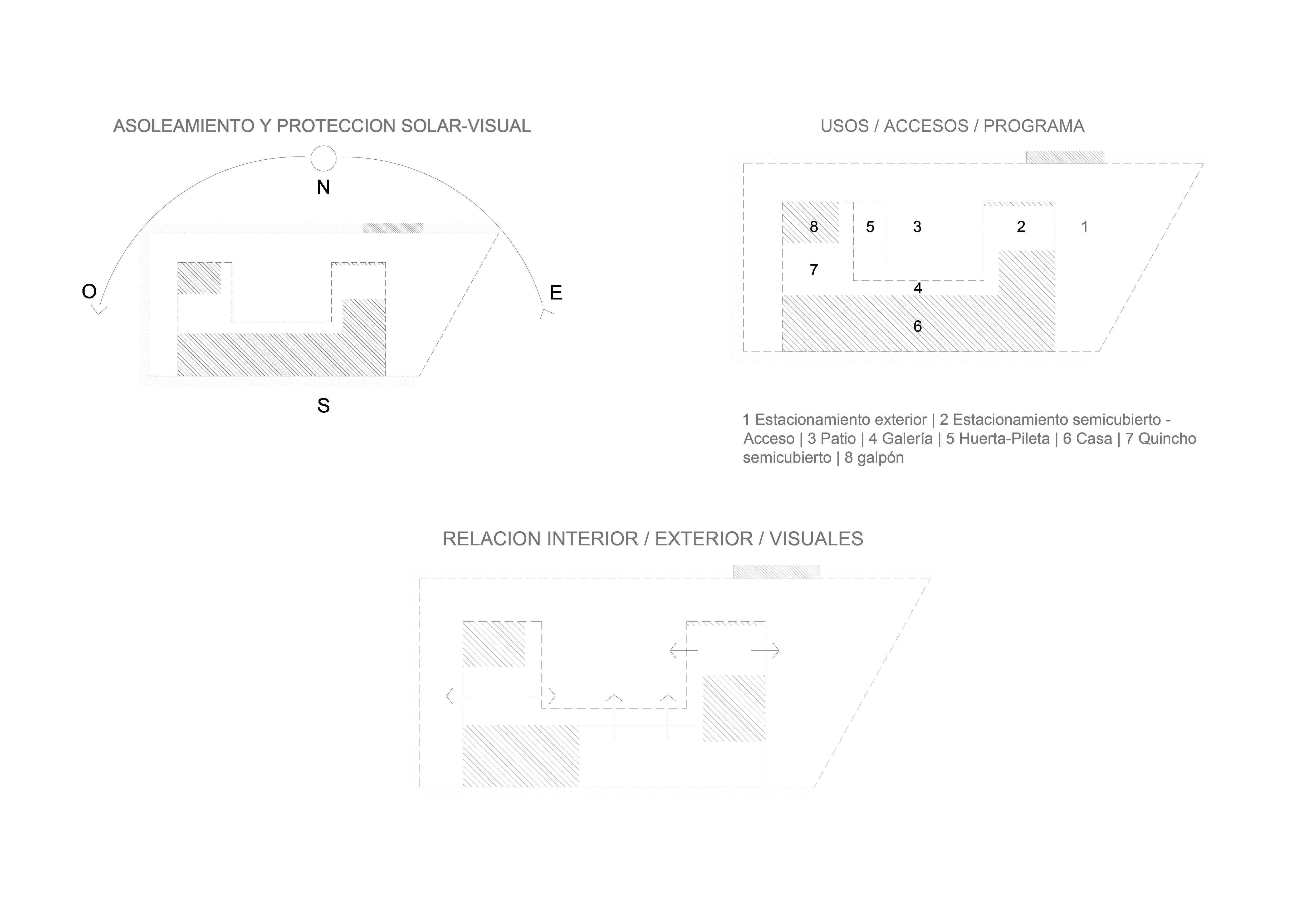 ASOLEAMIENTO Y PROTECCION SOLAR-VISUAL

N

O

E

S

USOS / ACCESOS / PROGRAMA

8 5 3 2 1

7

4

6

1 Estacionamiento exterior | 2 Estacionamiento semicubierto - Acceso | 3 Patio | 4 Galería | 5 Huerta-Pileta | 6 Casa | 7 Quincho semicubierto | 8 galpón

RELACION INTERIOR / EXTERIOR / VISUALES