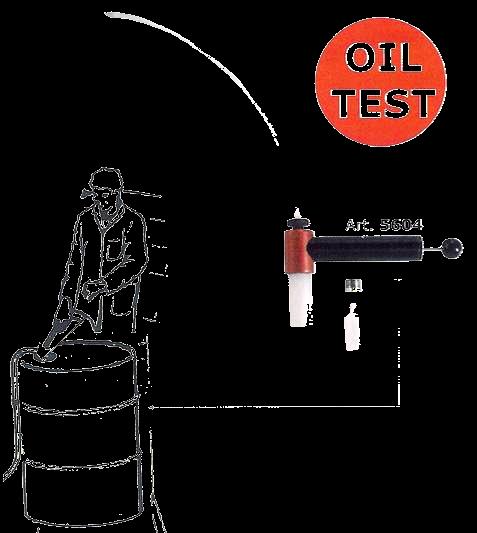 OIL TEST

Art. 5604