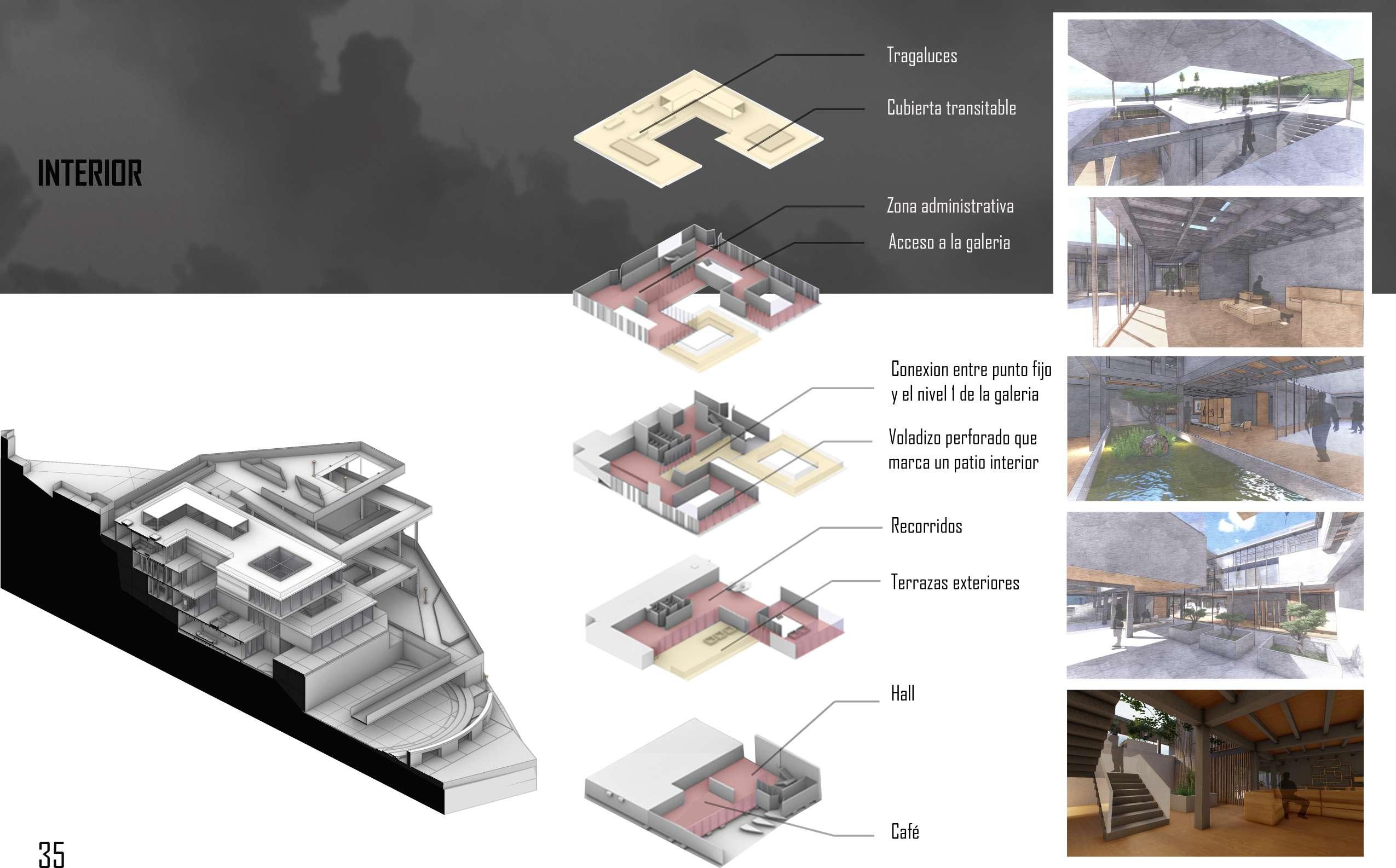 INTERIOR

Tragaluces

Cubierta transitable

Zona administrativa

Acceso a la galeria

Conexion entre punto fijo y el nivel 1 de la galeria

Voladizo perforado que marca un patio interior

Recorridos

Terrazas exteriores

Hall

Café

35