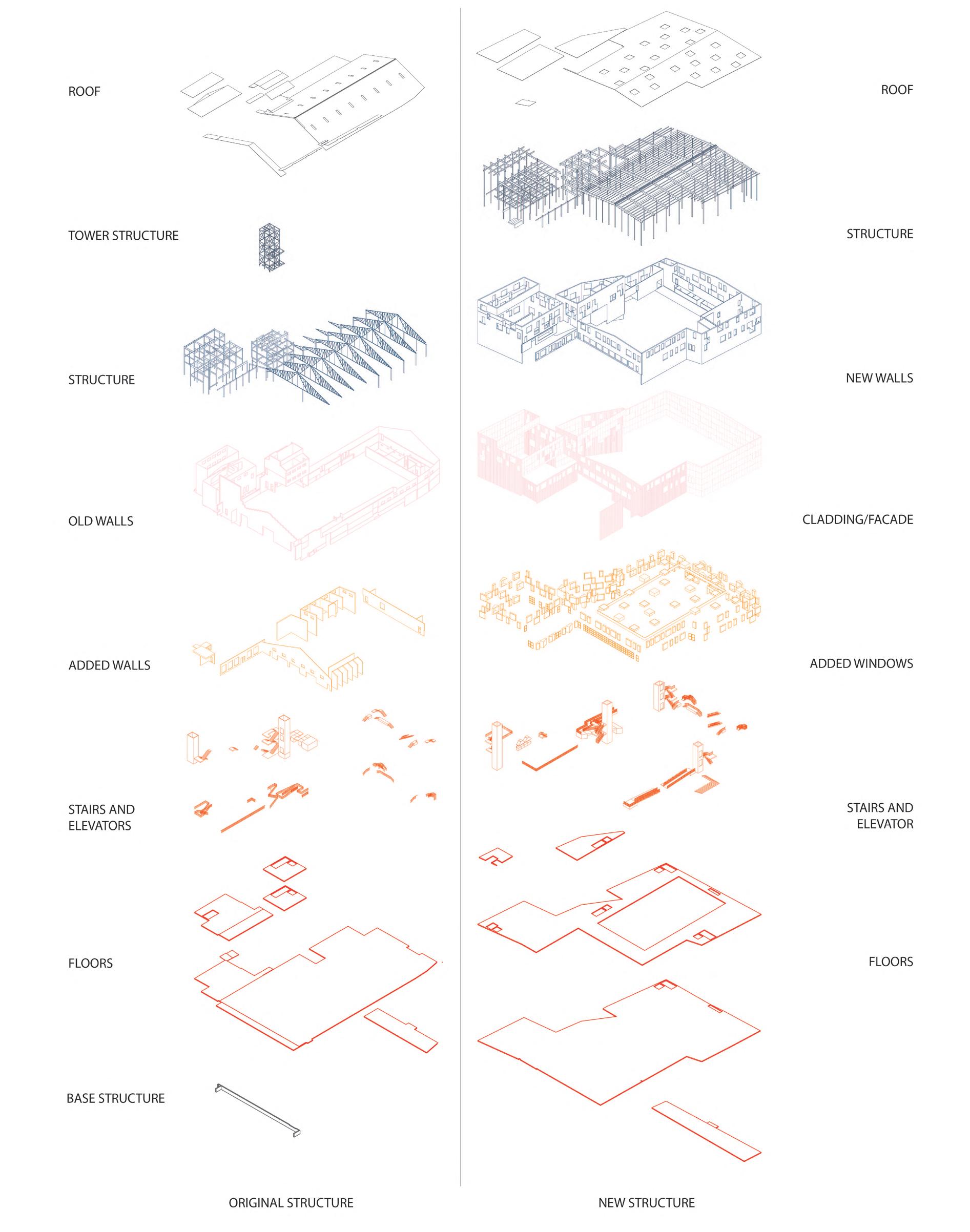 ROOF

TOWER STRUCTURE

STRUCTURE

OLD WALLS

ADDED WALLS

STAIRS AND ELEVATORS

FLOORS

BASE STRUCTURE

ORIGINAL STRUCTURE

ROOF

STRUCTURE

NEW WALLS

CLADDING/FACADE

ADDED WINDOWS

STAIRS AND ELEVATOR

FLOORS

NEW STRUCTURE