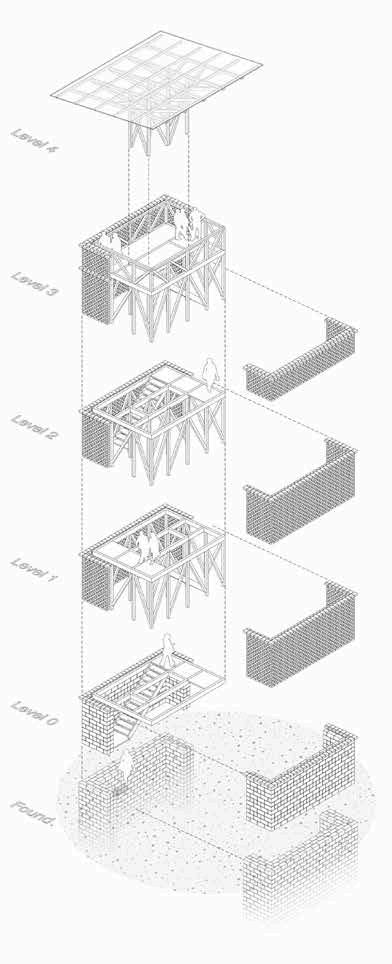 Level 4

Level 3

Level 2

Level 1

Level 0

Found.