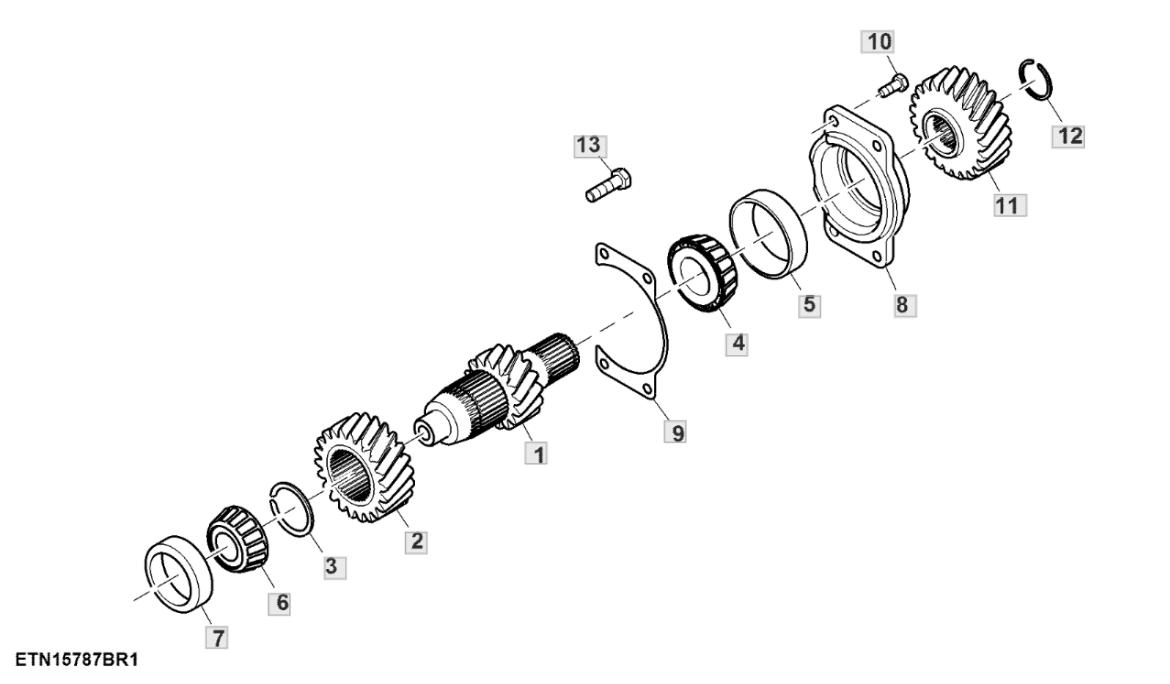 10
12
13
11
5
8
4
9
1
2
3
6
7
ETN15787BR1