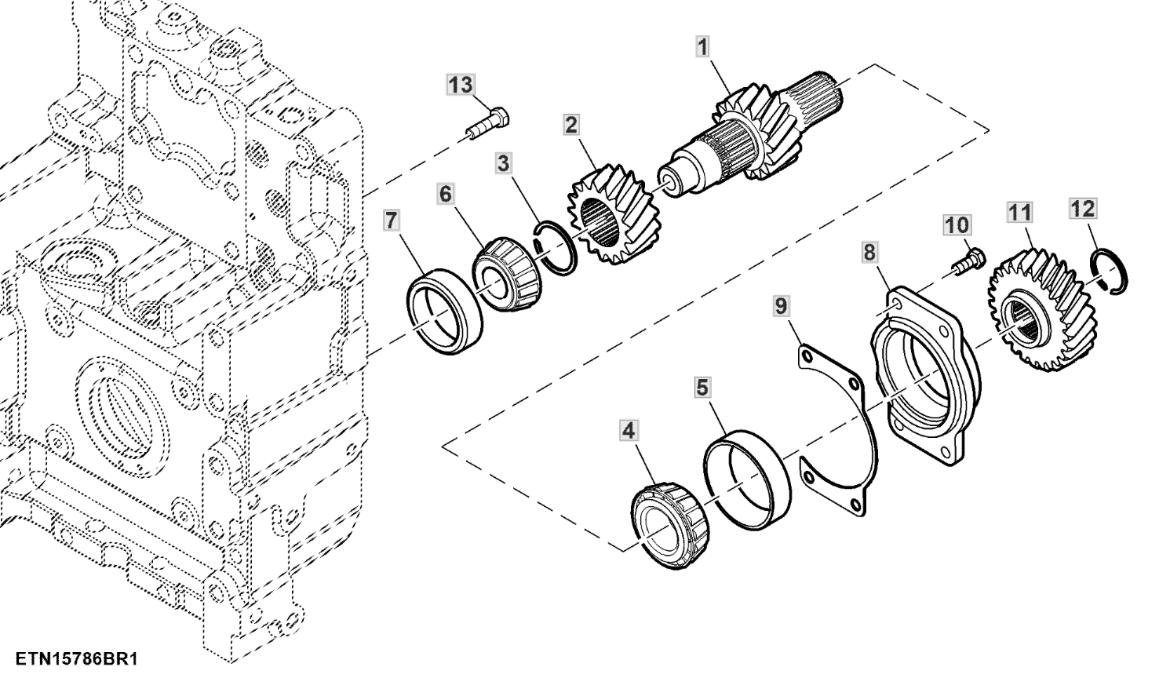 13
1
2
3
6
7
10
11
12
8
9
5
4
ETN15786BR1