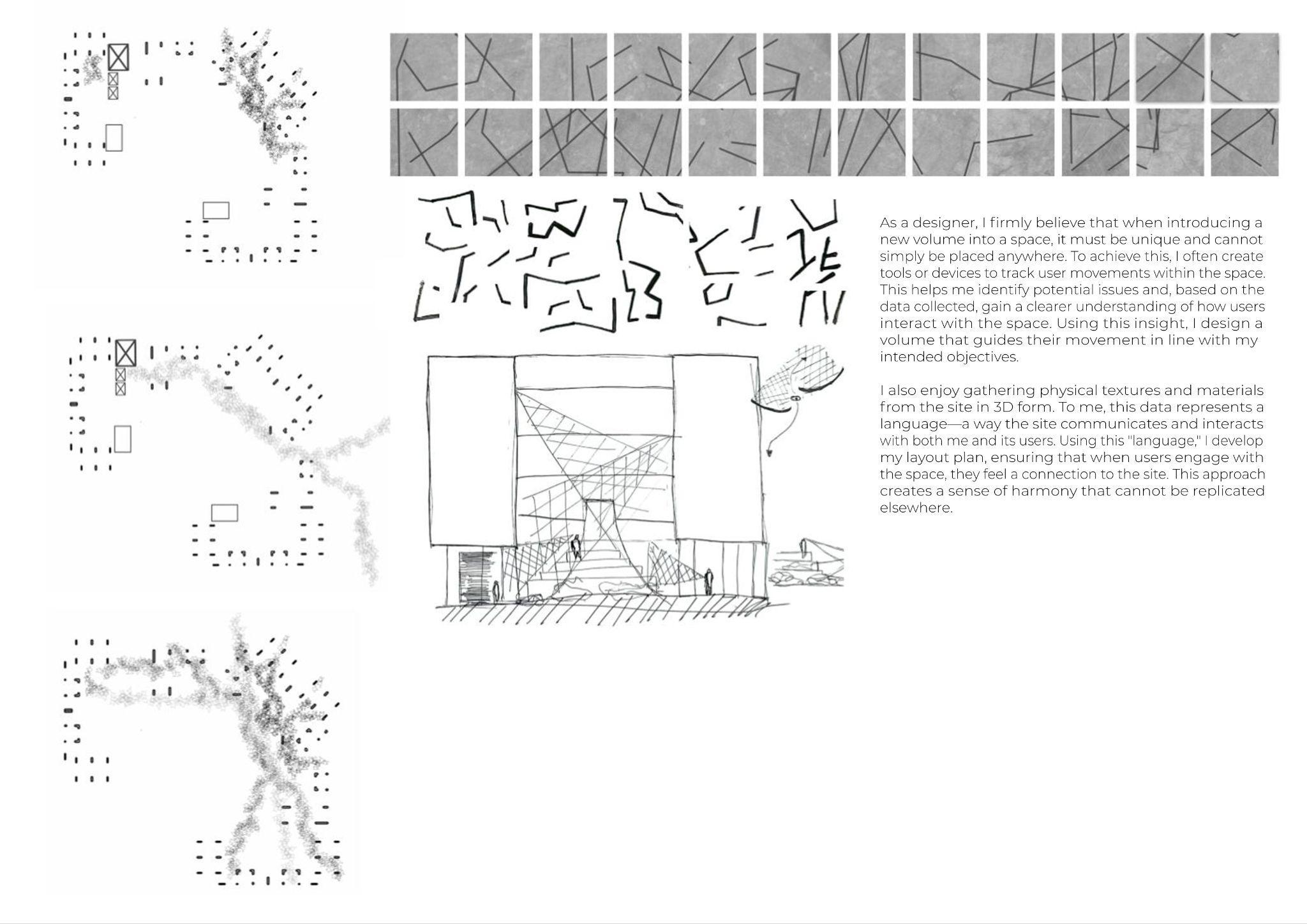 As a designer, I firmly believe that when introducing a new volume into a space, it must be unique and cannot simply be placed anywhere. To achieve this, I often create tools or devices to track user movements within the space. This helps me identify potential issues and, based on the data collected, gain a clearer understanding of how users interact with the space. Using this insight, I design a volume that guides their movement in line with my intended objectives.

I also enjoy gathering physical textures and materials from the site in 3D form. To me, this data represents a language—a way the site communicates and interacts with both me and its users. Using this "language," I develop my layout plan, ensuring that when users engage with the space, they feel a connection to the site. This approach creates a sense of harmony that cannot be replicated elsewhere.