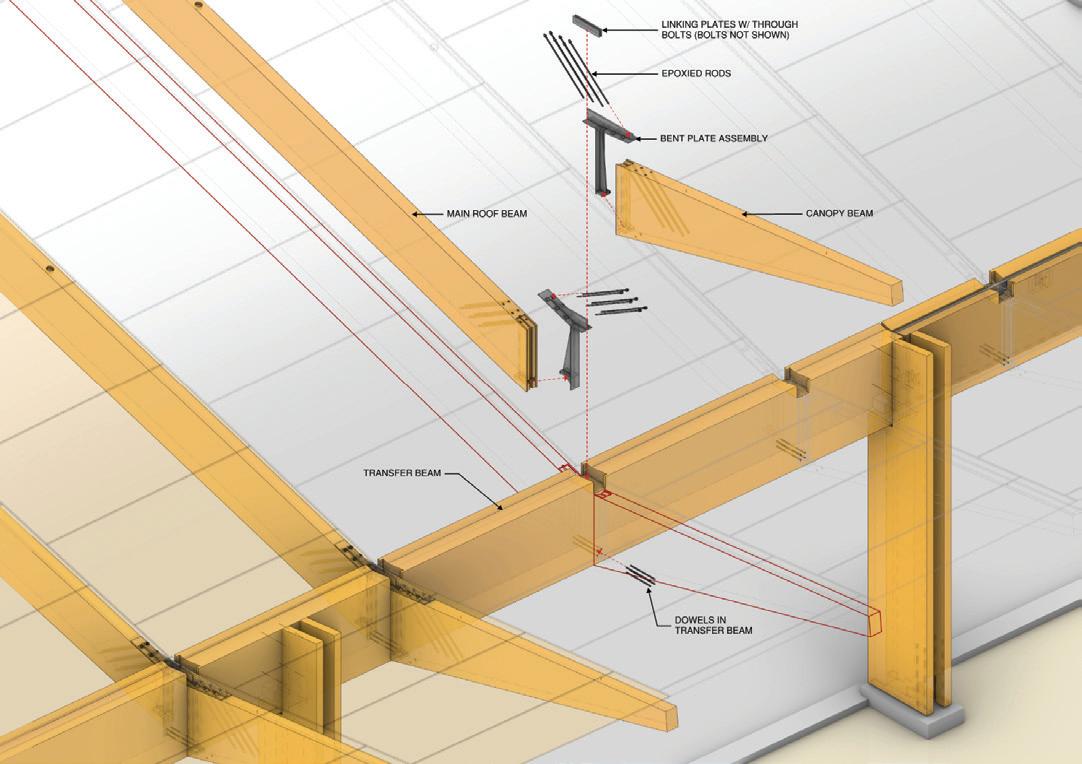 LINKING PLATES W/ THROUGH BOLTS (BOLTS NOT SHOWN)

EPOXIED RODS

BENT PLATE ASSEMBLY

MAIN ROOF BEAM

CANOPY BEAM

TRANSFER BEAM

DOWELS IN TRANSFER BEAM