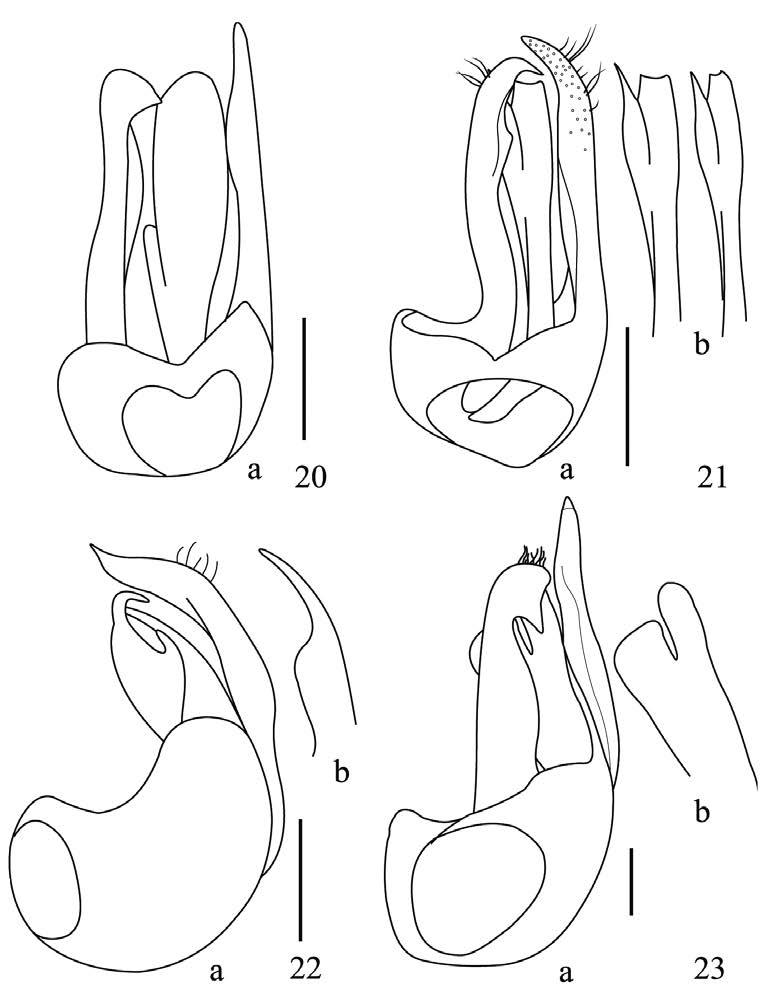 a 20

b

a 21

b

a 22

b

a 23