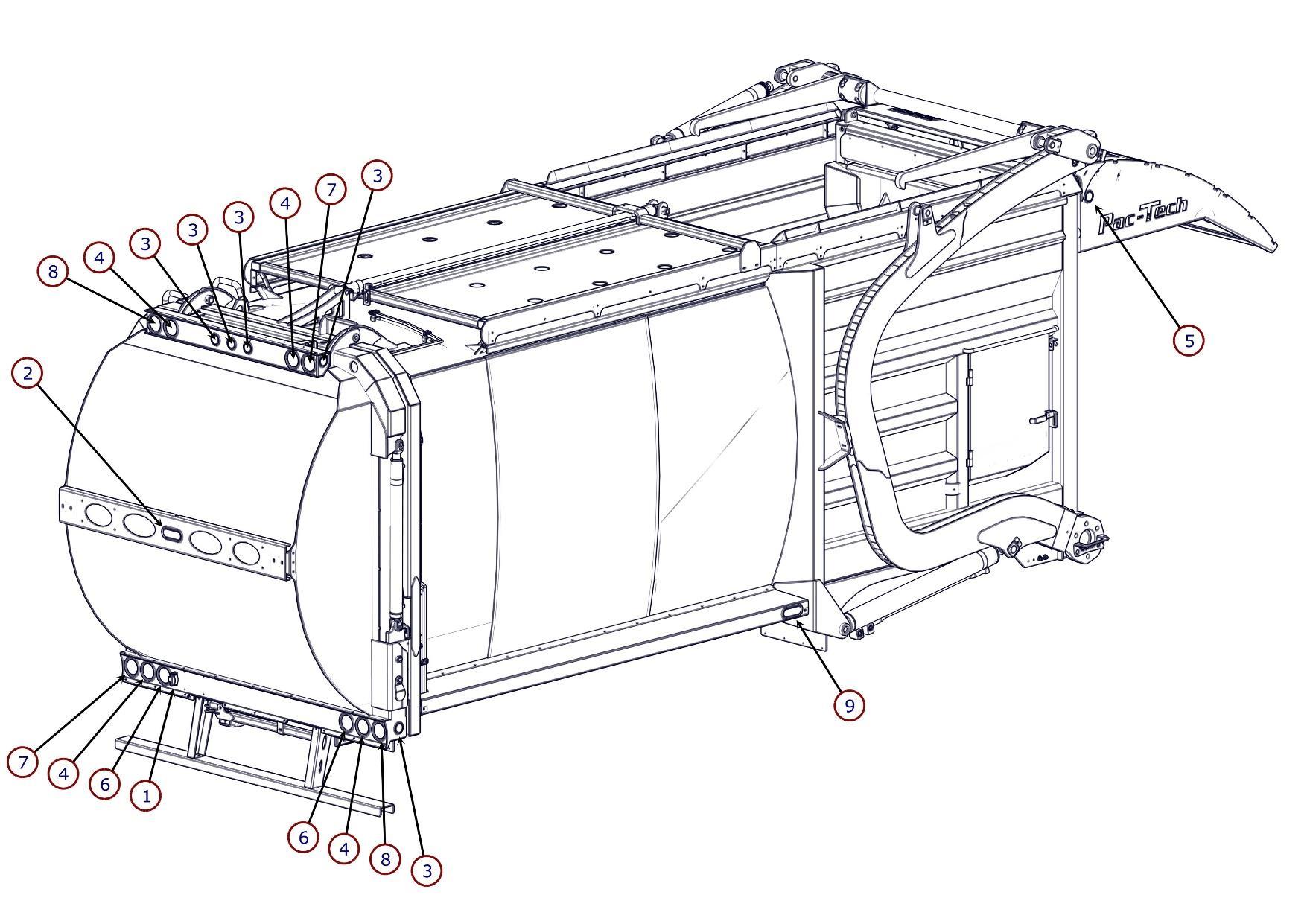 8
4
3
3
3
4
7
3
2
Pac-Tech
5
9
7
4
6
1
6
4
8
3