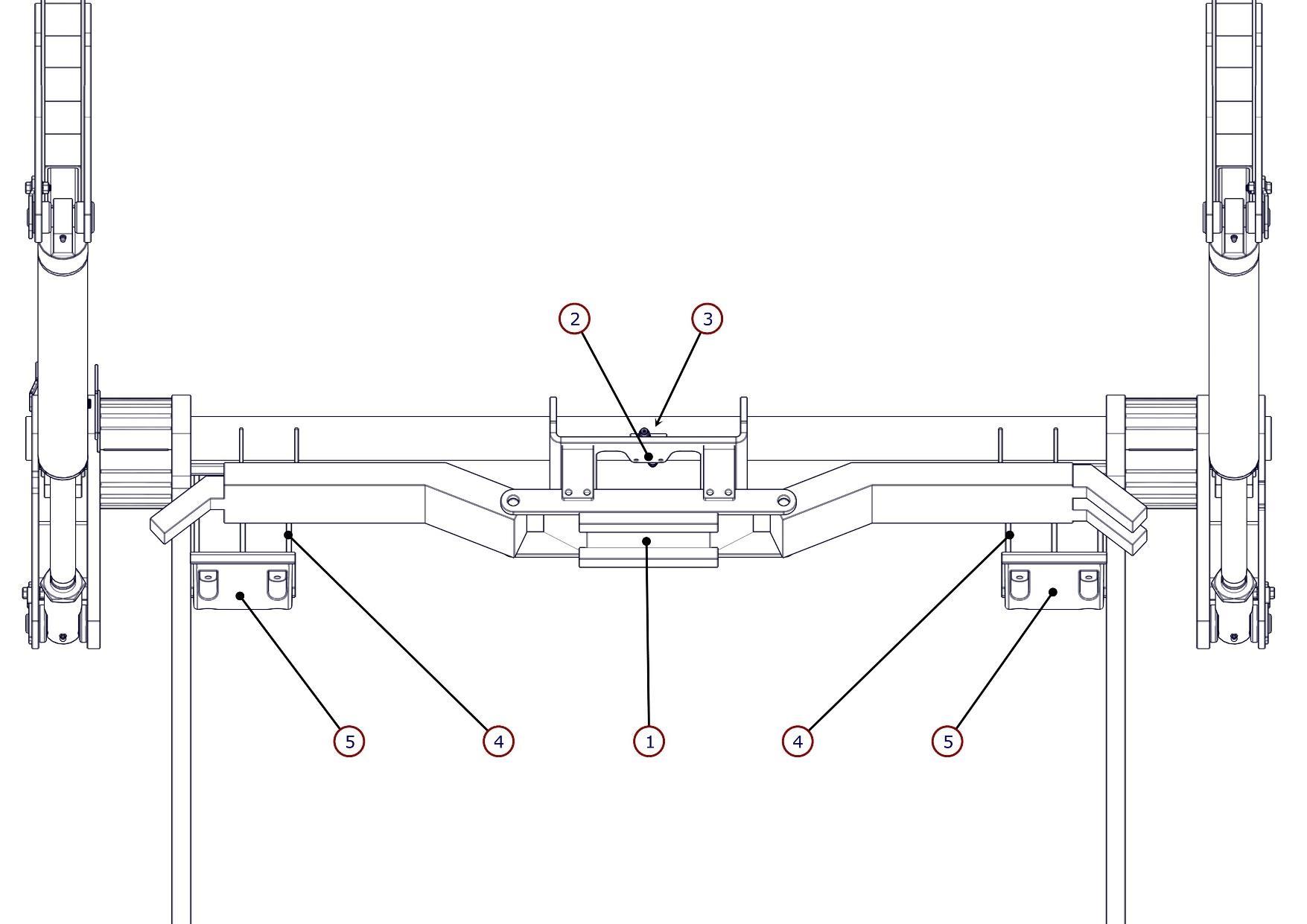 2
3
5
4
1
4
5