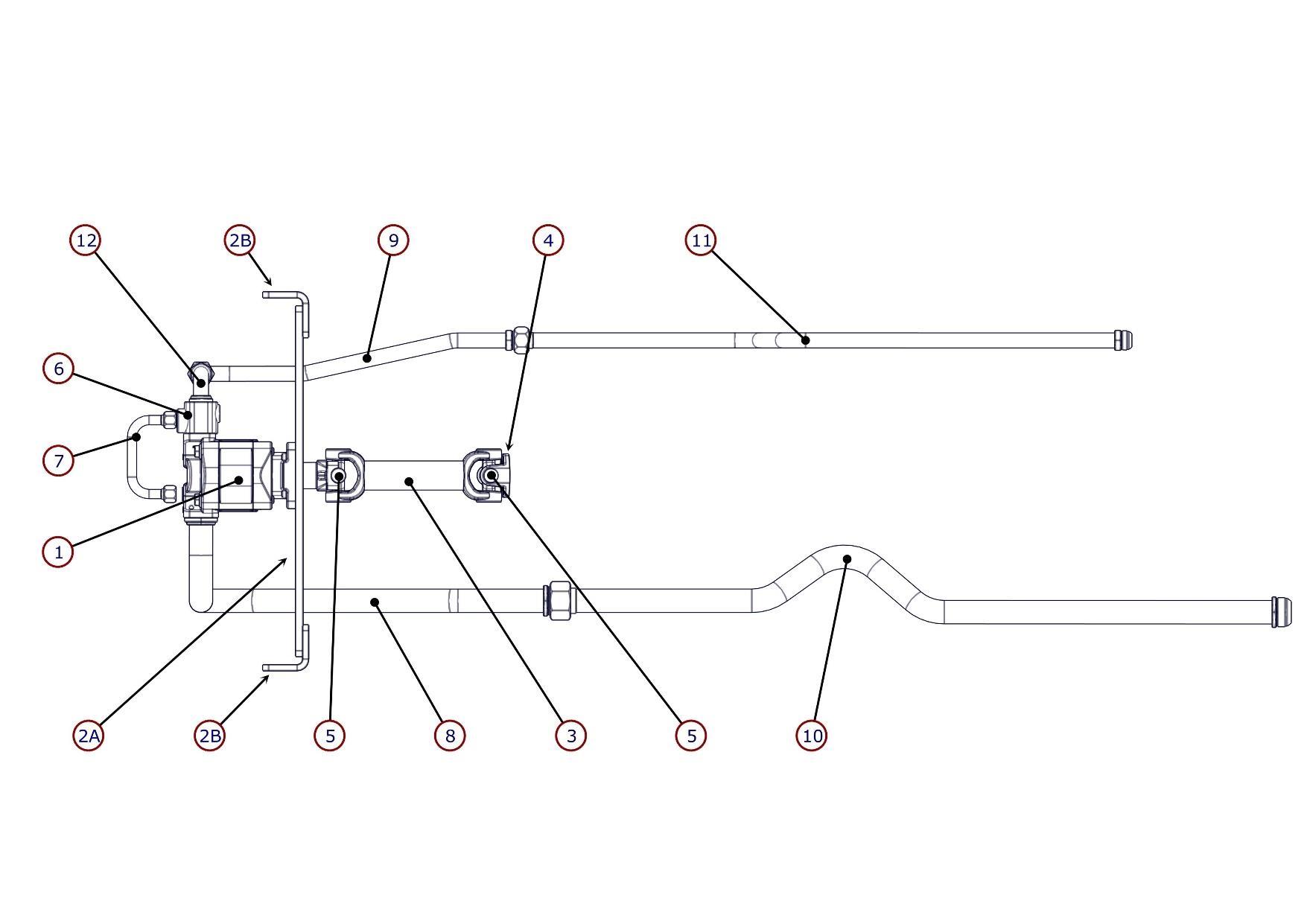 12
2B
9
4
11
6
7
1
2A
2B
5
8
3
5
10