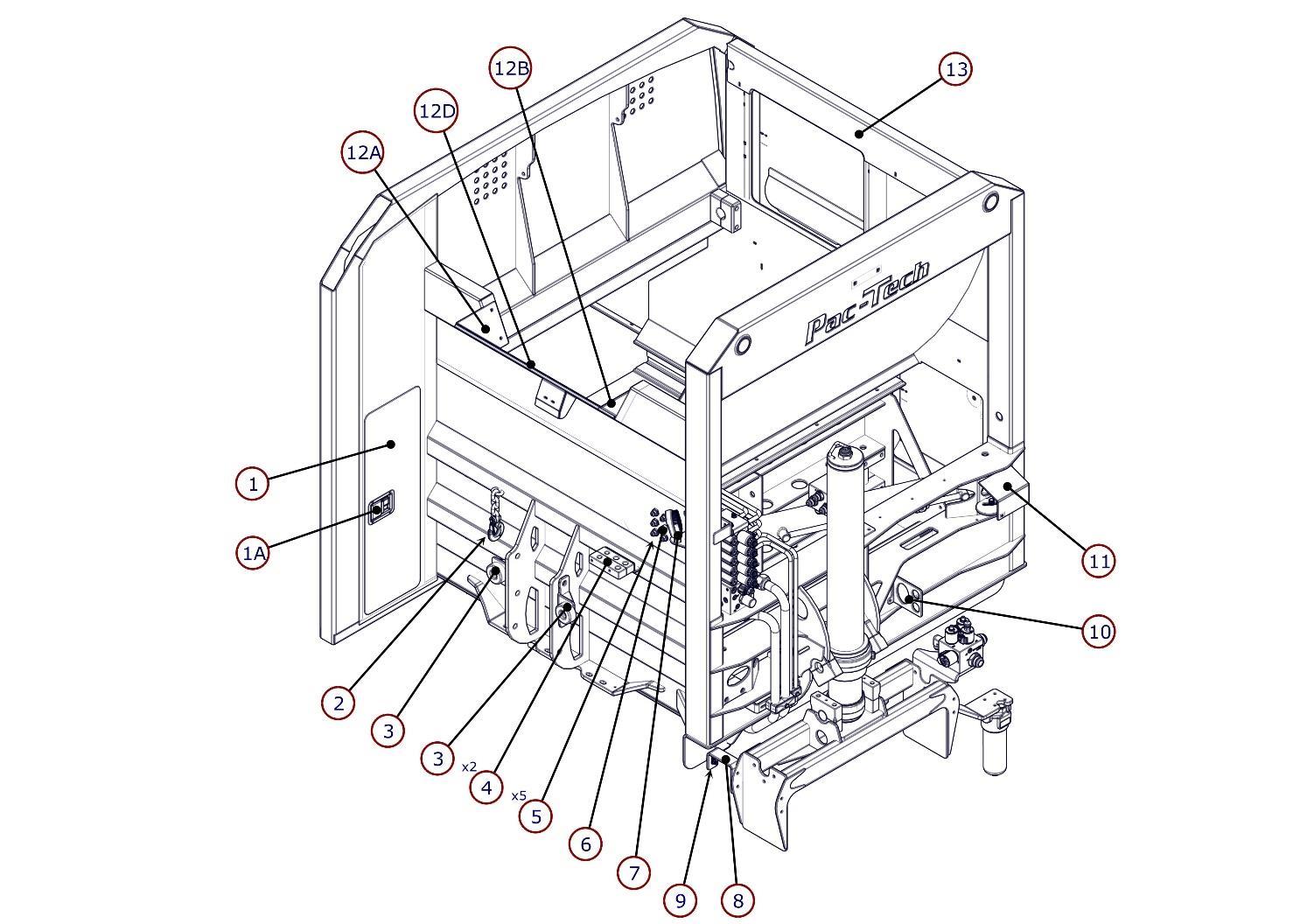 12B
13
12D
12A
Pac-Tech
1
1A
11
10
2
3
3
x2
4
x5
5
6
7
9
8