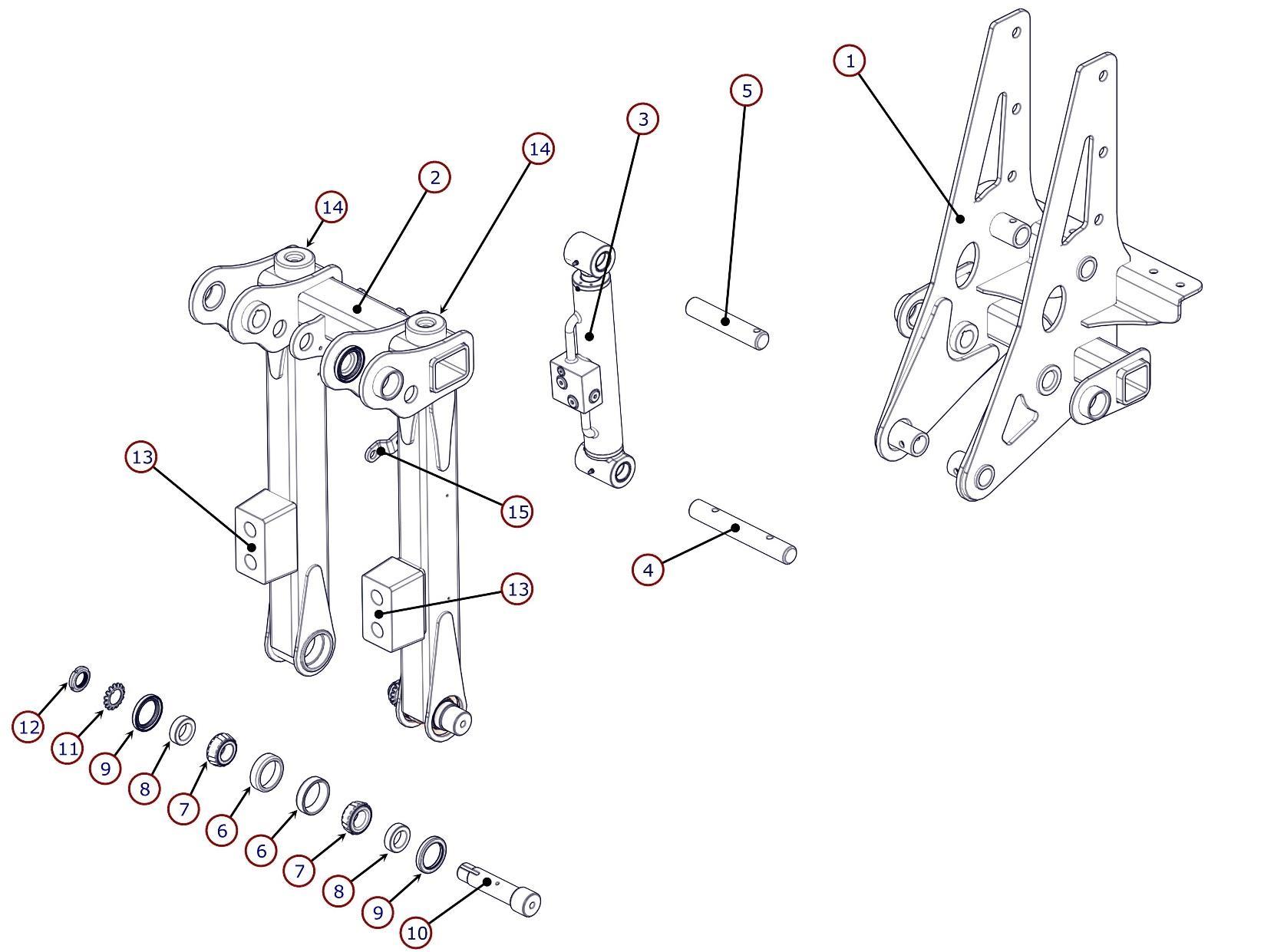 1
5
3
14
2
14
13
15
4
13
12
11
9
8
7
6
6
7
8
9
10