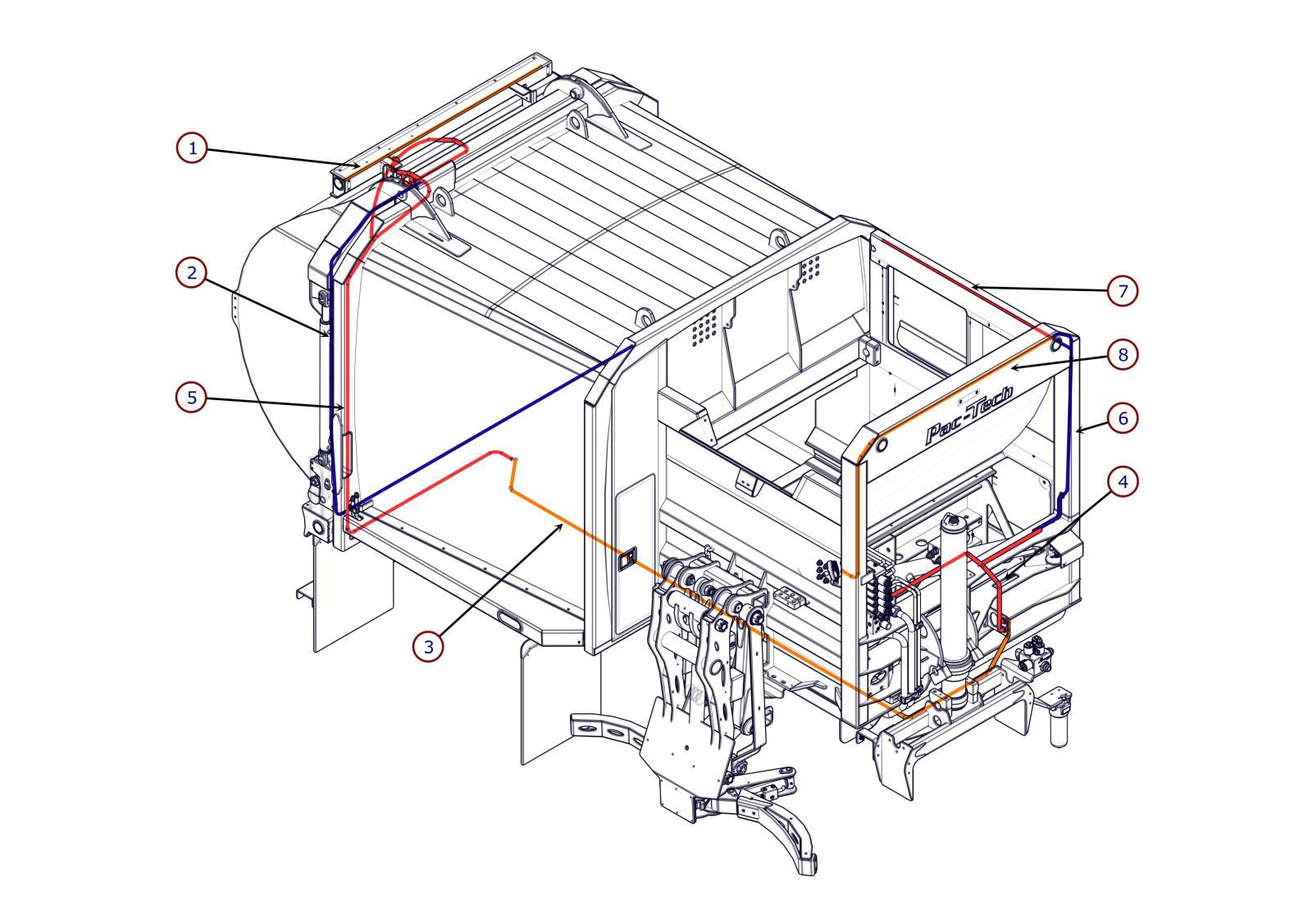 1

2

5

3

7

8

6

4

Pac-Tech