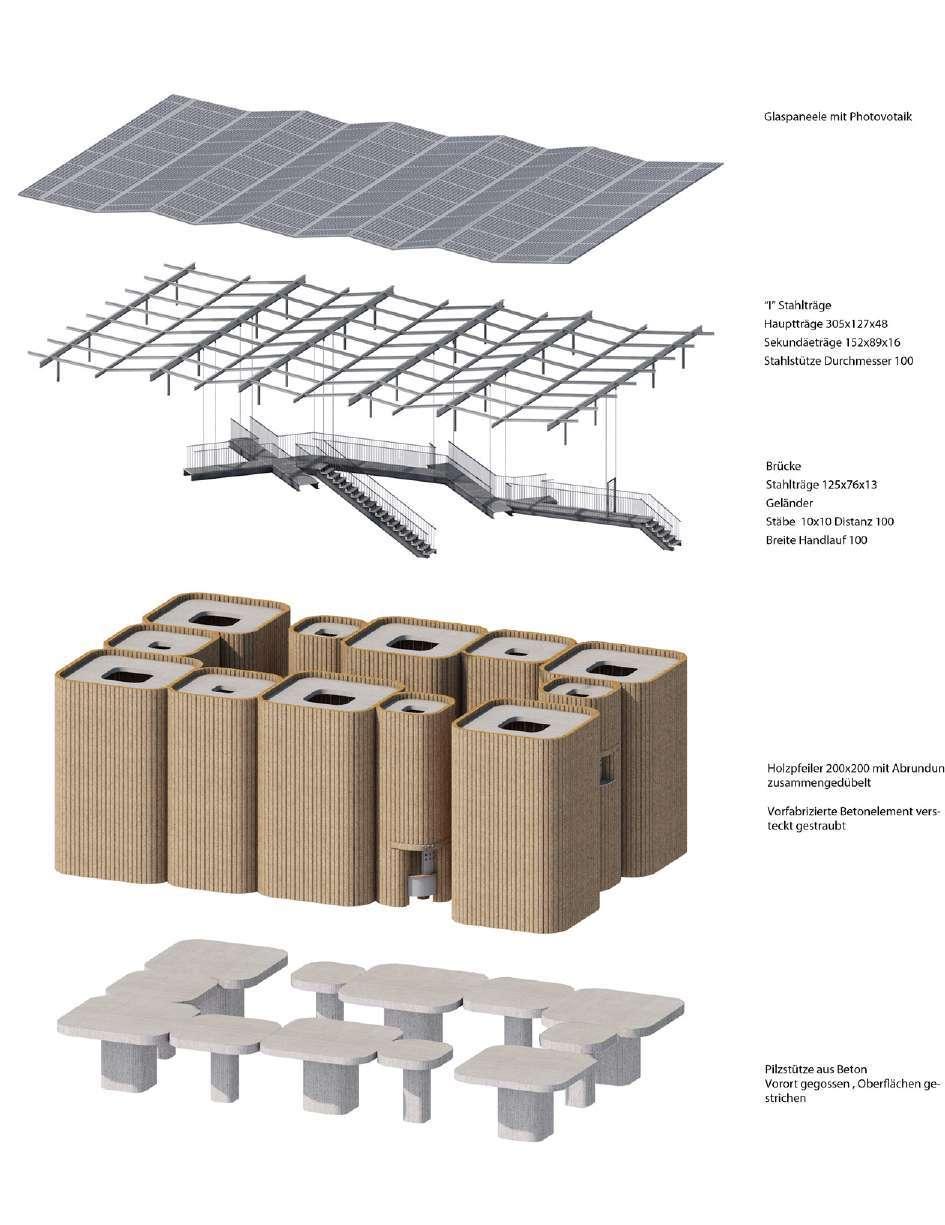 Glaspaneele mit Photovotaik

"I" Stahlträge
Hauptträge 305x127x48
Sekundäeträge 152x89x16
Stahlstütze Durchmesser 100

Brücke
Stahlträge 125x76x13
Geländer
Stäbe 10x10 Distanz 100
Breite Handlauf 100

Holzpfeiler 200x200 mit Abrundun
zusammengedübelt

Vorfabrizierte Betonelement versteckt gestraubt

Pilzstütze aus Beton
Vorort gegossen , Oberflächen gestrichen