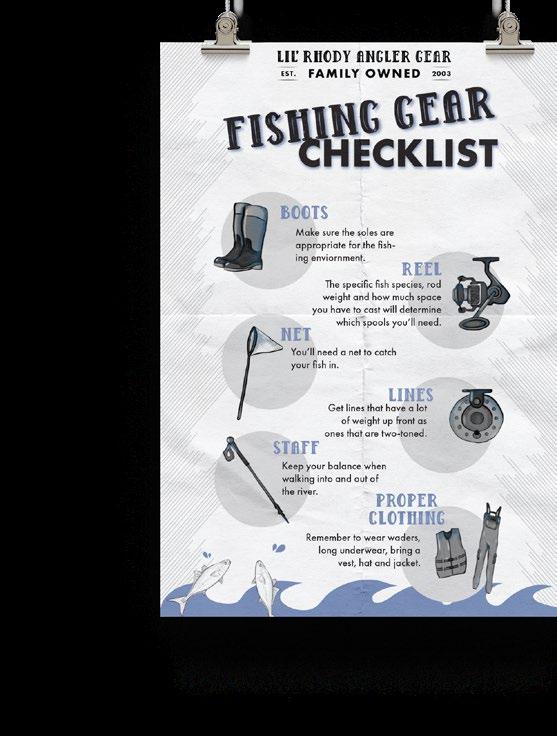 LIL' RHODY ANGLER GEAR
EST. FAMILY OWNED 2003

FISHING GEAR
CHECKLIST

BOOTS
Make sure the soles are appropriate for the fishing enviornment.

REEL
The specific fish species, rod weight and how much space you have to cast will determine which spools you'll need.

NET
You'll need a net to catch your fish in.

LINES
Get lines that have a lot of weight up front as ones that are two-toned.

STAFF
Keep your balance when walking into and out of the river.

PROPER CLOTHING
Remember to wear waders, long underwear, bring a vest, hat and jacket.