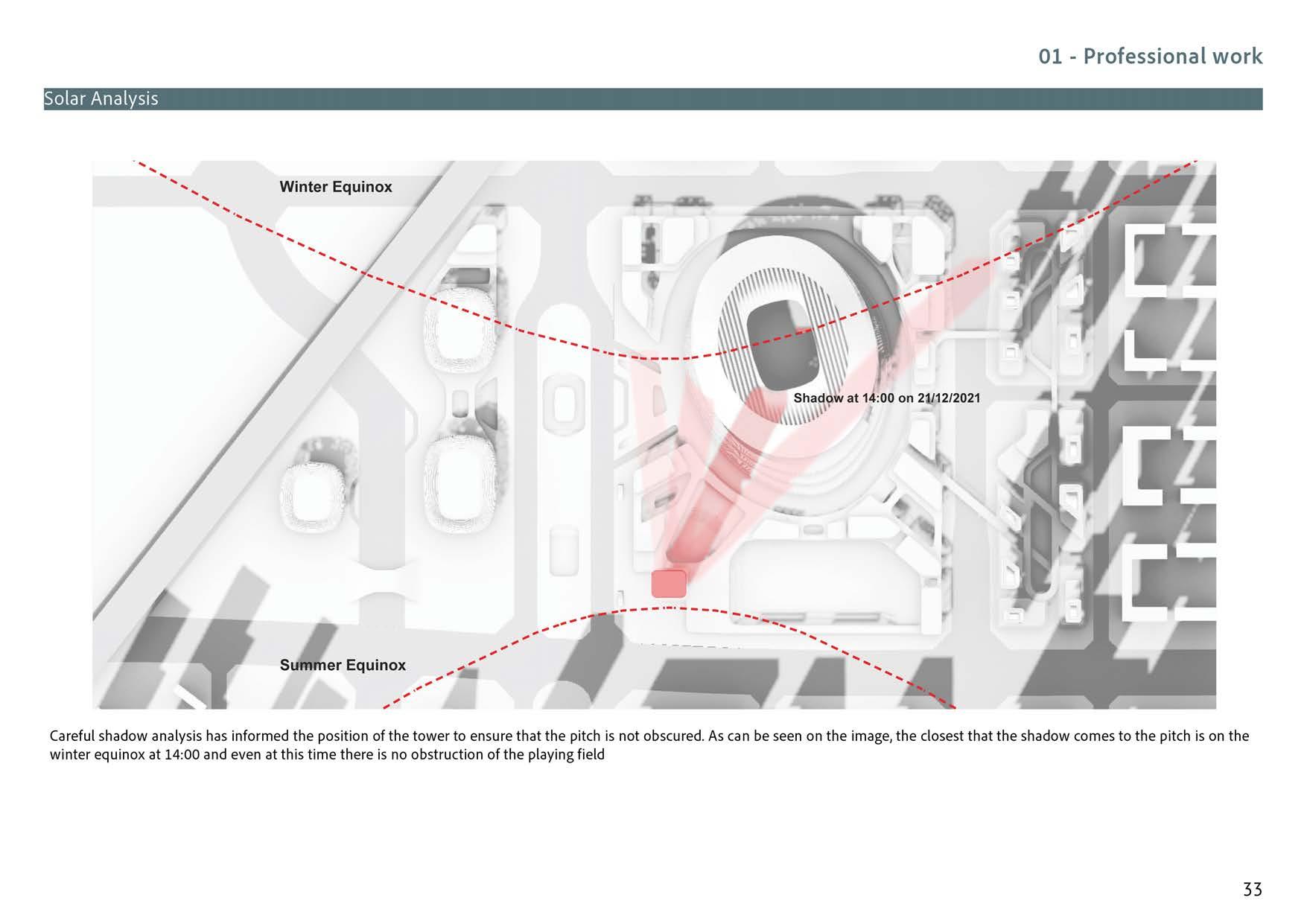 01 - Professional work

Solar Analysis

Winter Equinox

Shadow at 14:00 on 21/12/2021

Summer Equinox

Careful shadow analysis has informed the position of the tower to ensure that the pitch is not obscured. As can be seen on the image, the closest that the shadow comes to the pitch is on the winter equinox at 14:00 and even at this time there is no obstruction of the playing field

33