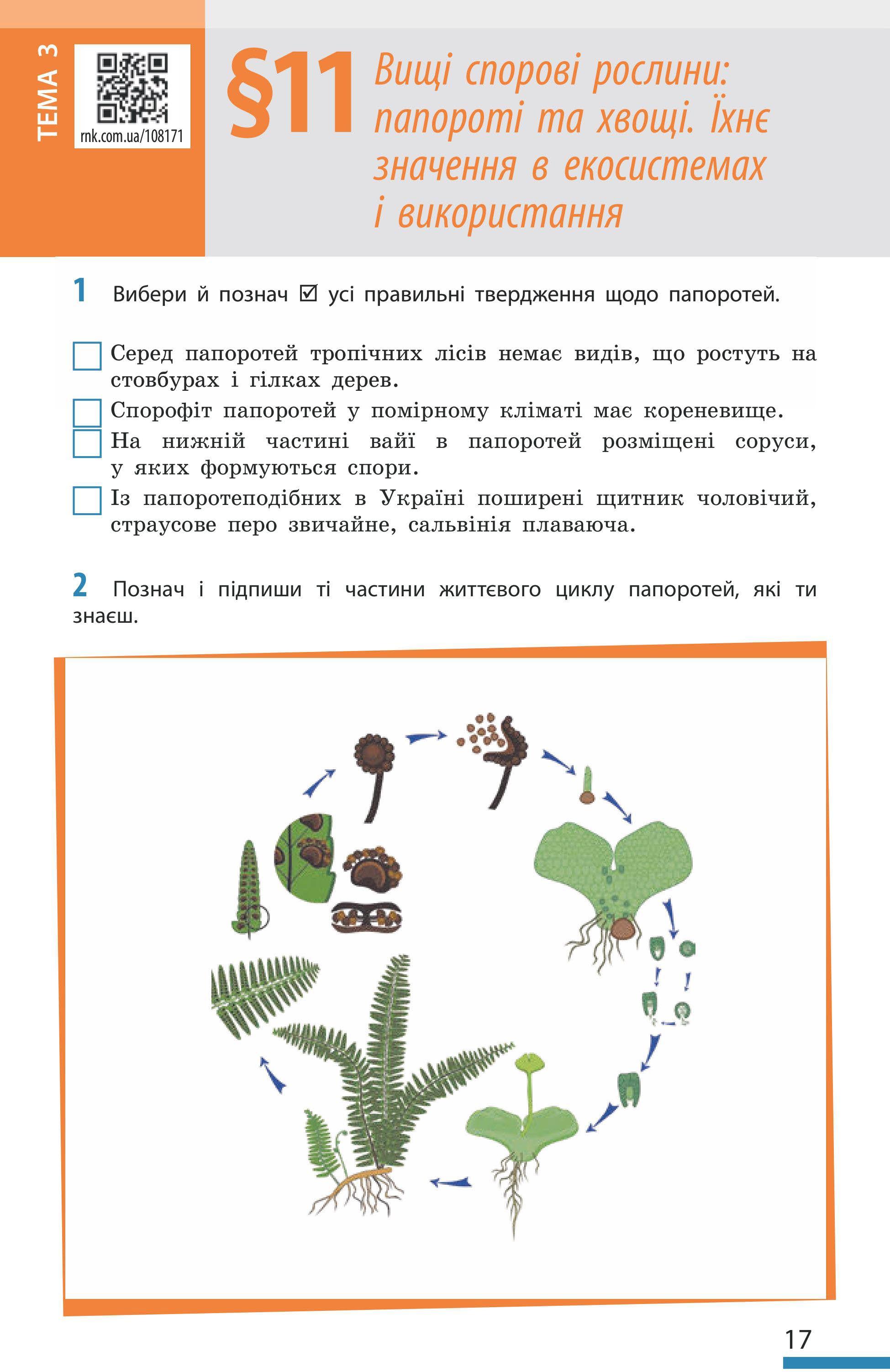 ТЕМА 3

rnk.com.ua/108171

§11 Вищі спорові рослини: папороті та хвощі. Їхнє значення в екосистемах і використання

1 Вибери й познач ☑ усі правильні твердження щодо папоротей.

☐ Серед папоротей тропічних лісів немає видів, що ростуть на стовбурах і гілках дерев.

☐ Спорофіт папоротей у помірному кліматі має кореневище.

☐ На нижній частині вайї в папоротей розміщені соруси, у яких формуються спори.

☐ Із папоротеподібних в Україні поширені щитник чоловічий, страусове перо звичайне, сальвінія плаваюча.

2 Познач і підпиши ті частини життєвого циклу папоротей, які ти знаєш.

17