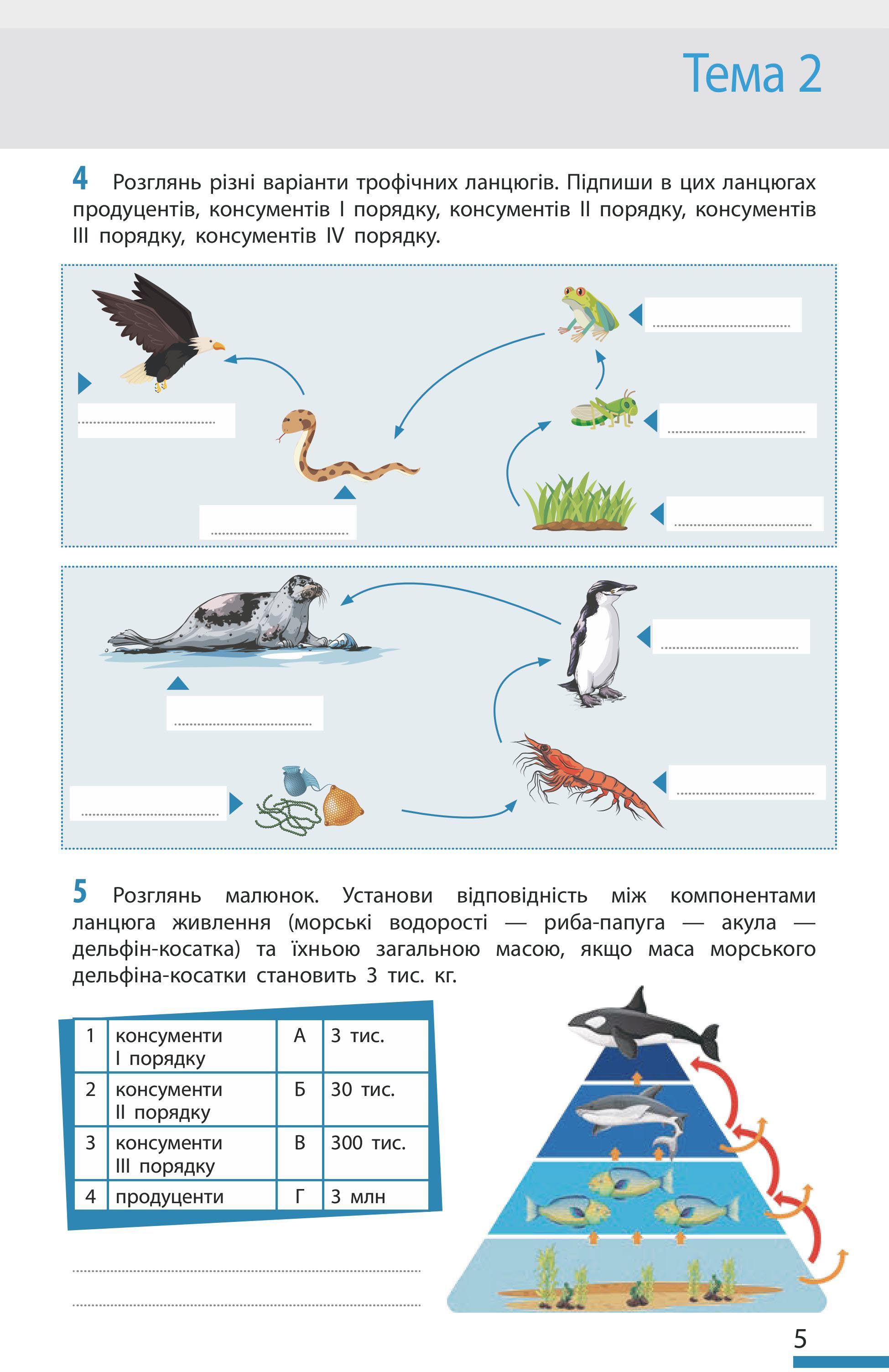 Тема 2

4 Розглянь різні варіанти трофічних ланцюгів. Підпиши в цих ланцюгах продуцентів, консументів I порядку, консументів II порядку, консументів III порядку, консументів IV порядку.

5 Розглянь малюнок. Установи відповідність між компонентами ланцюга живлення (морські водорості — риба-папуга — акула — дельфін-косатка) та їхньою загальною масою, якщо маса морського дельфіна-косатки становить 3 тис. кг.

| 1 | консументи I порядку | А | 3 тис. |
|---|---|---|---|
| 2 | консументи II порядку | Б | 30 тис. |
| 3 | консументи III порядку | В | 300 тис. |
| 4 | продуценти | Г | 3 млн |

5