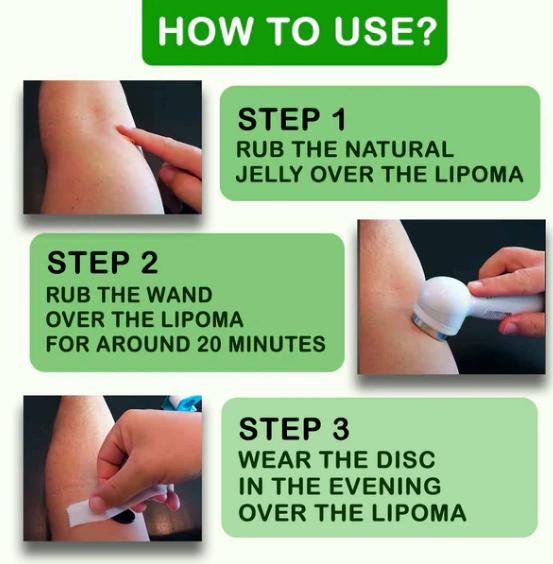 HOW TO USE?

STEP 1
RUB THE NATURAL JELLY OVER THE LIPOMA

STEP 2
RUB THE WAND OVER THE LIPOMA FOR AROUND 20 MINUTES

STEP 3
WEAR THE DISC IN THE EVENING OVER THE LIPOMA